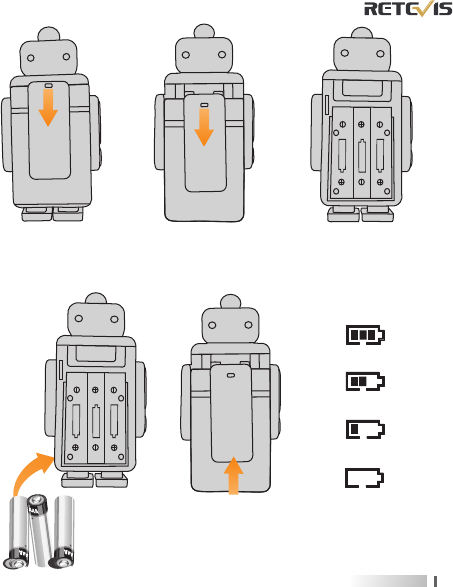 RETEVIS