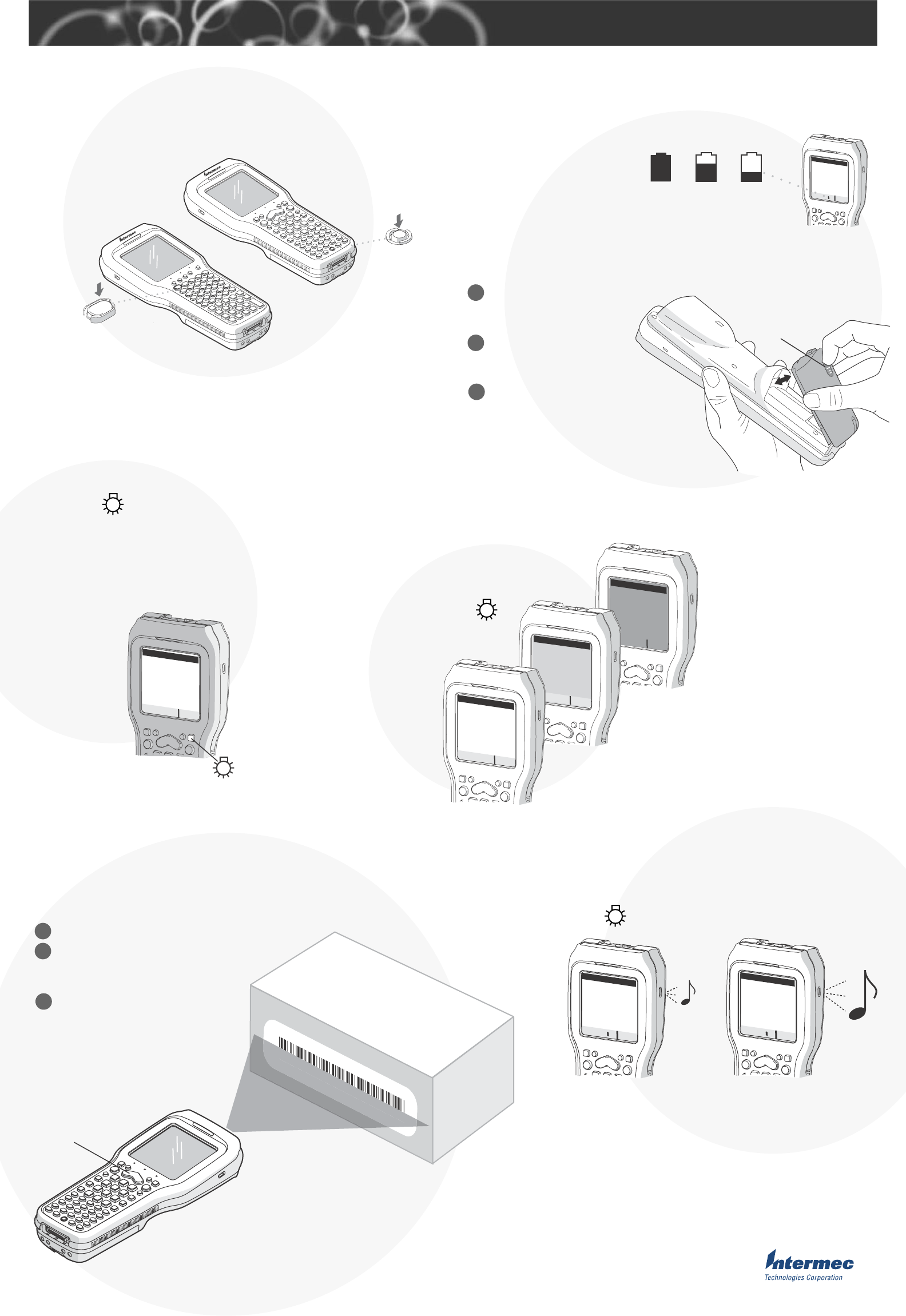 Intermec
Intermec
Intermec
Technologies Corporation