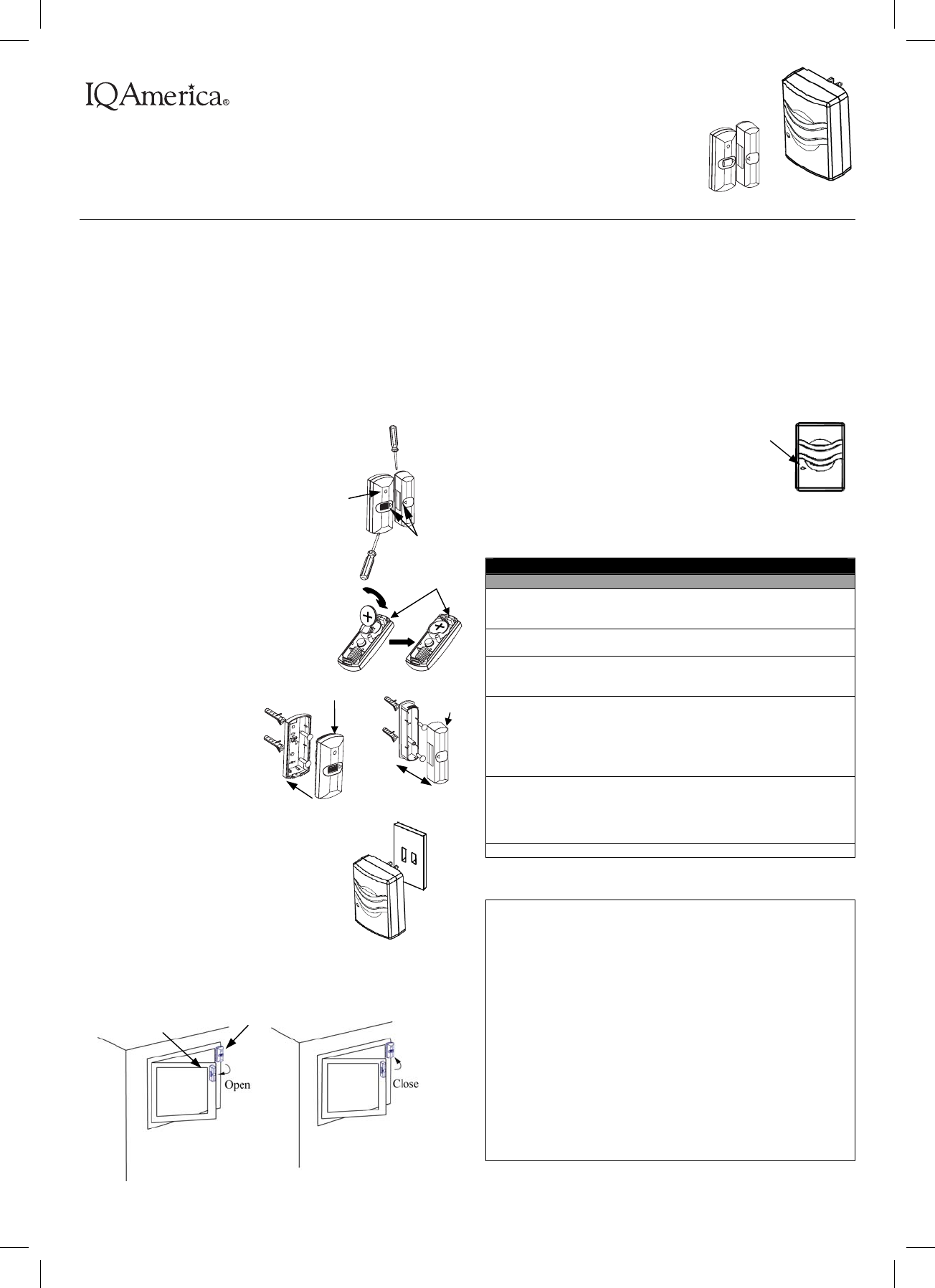 IQAmerica®

Open

Close