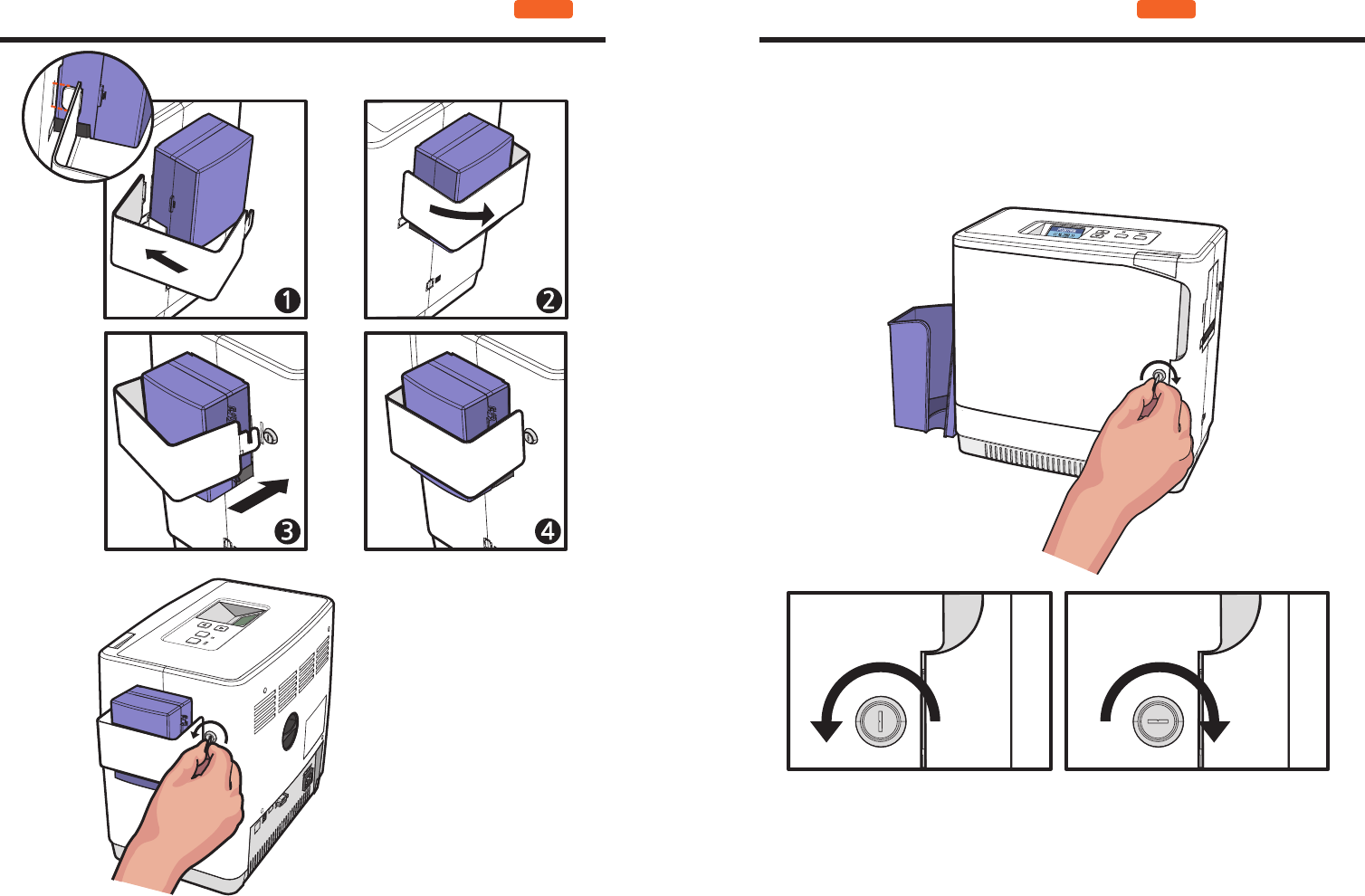 1

2

3

4