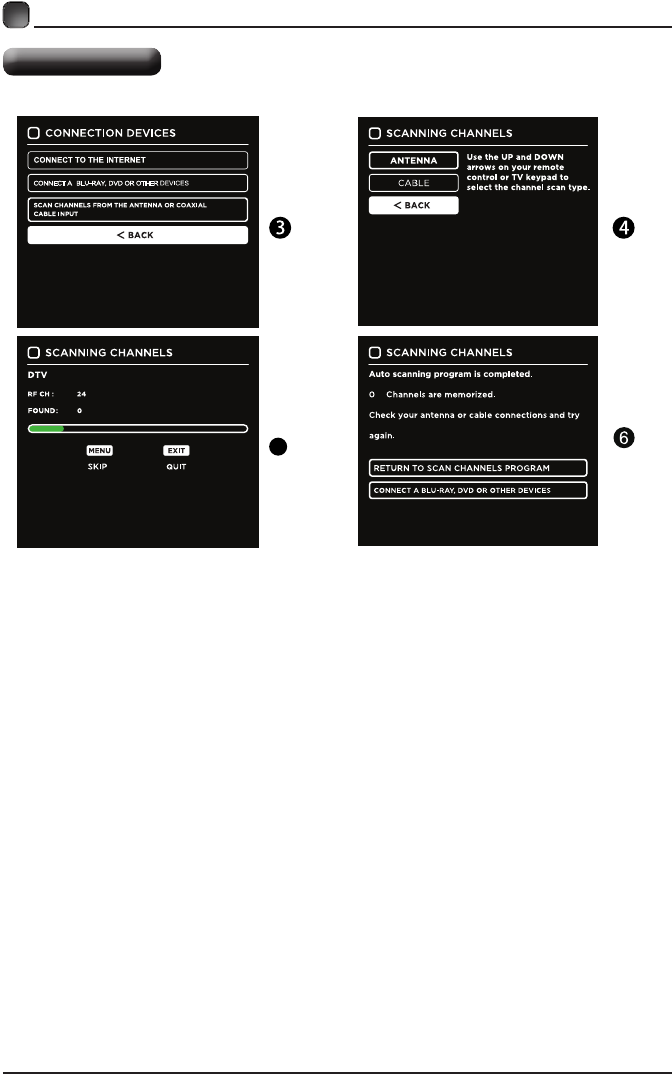 CONNECTION DEVICES

CONNECT TO THE INTERNET

CONNECT A BLU-RAY, DVD OR OTHER DEVICES

SCAN CHANNELS FROM THE ANTENNA OR COAXIAL CABLE INPUT

< BACK

3

SCANNING CHANNELS

ANTENNA

CABLE

< BACK

Use the UP and DOWN arrows on your remote control or TV keypad to select the channel scan type.

4

SCANNING CHANNELS

DTV

RF CH : 24

FOUND: 0

MENU
SKIP

EXIT
QUIT

SCANNING CHANNELS

Auto scanning program is completed.

0 Channels are memorized.

Check your antenna or cable connections and try again.

RETURN TO SCAN CHANNELS PROGRAM

CONNECT A BLU-RAY, DVD OR OTHER DEVICES

6