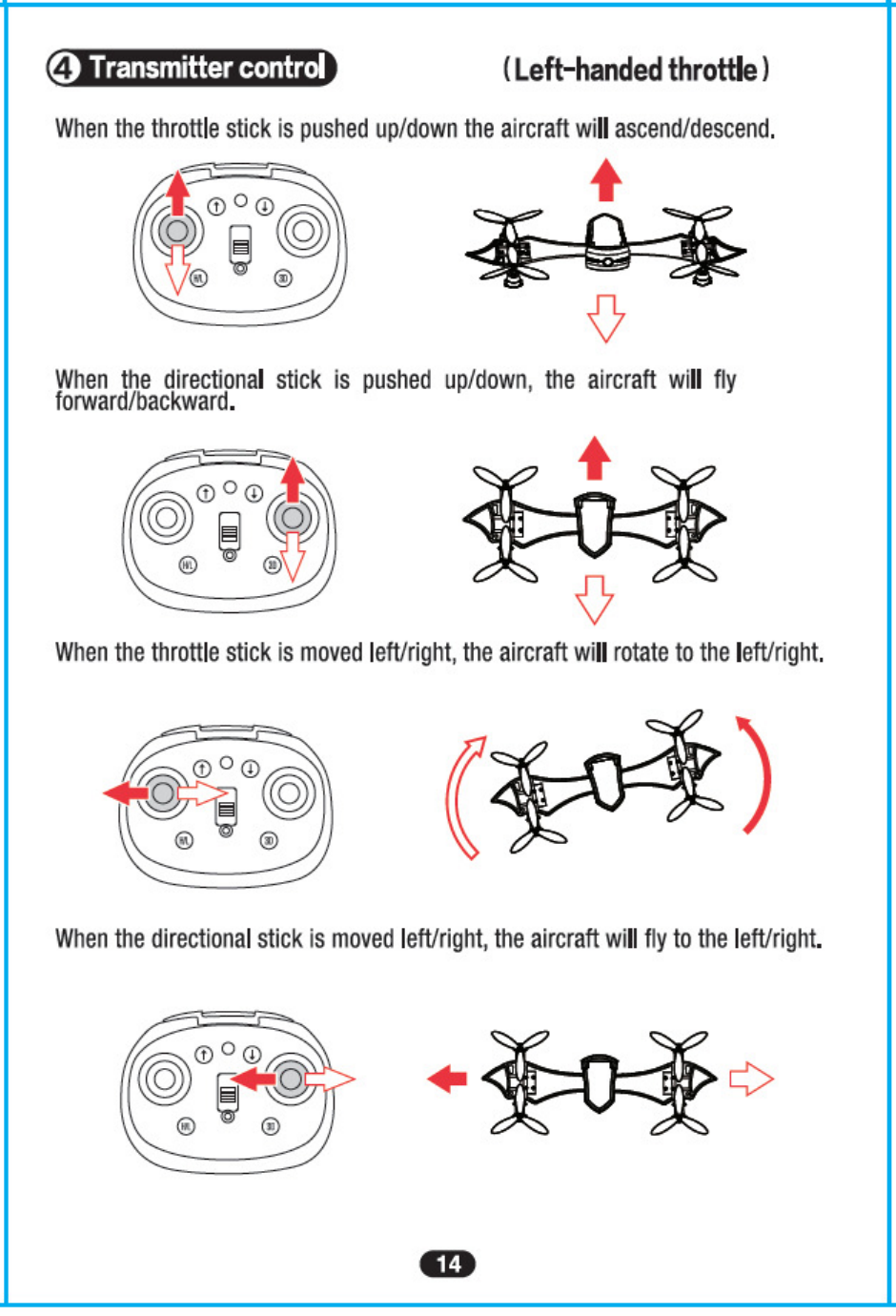 ④ Transmitter control (Left-handed throttle)

When the throttle stick is pushed up/down the aircraft will ascend/descend.

H/L 3D

When the directional stick is pushed up/down, the aircraft will fly forward/backward.

H/L 3D

When the throttle stick is moved left/right, the aircraft will rotate to the left/right.

H/L 3D

When the directional stick is moved left/right, the aircraft will fly to the left/right.

H/L 3D

14