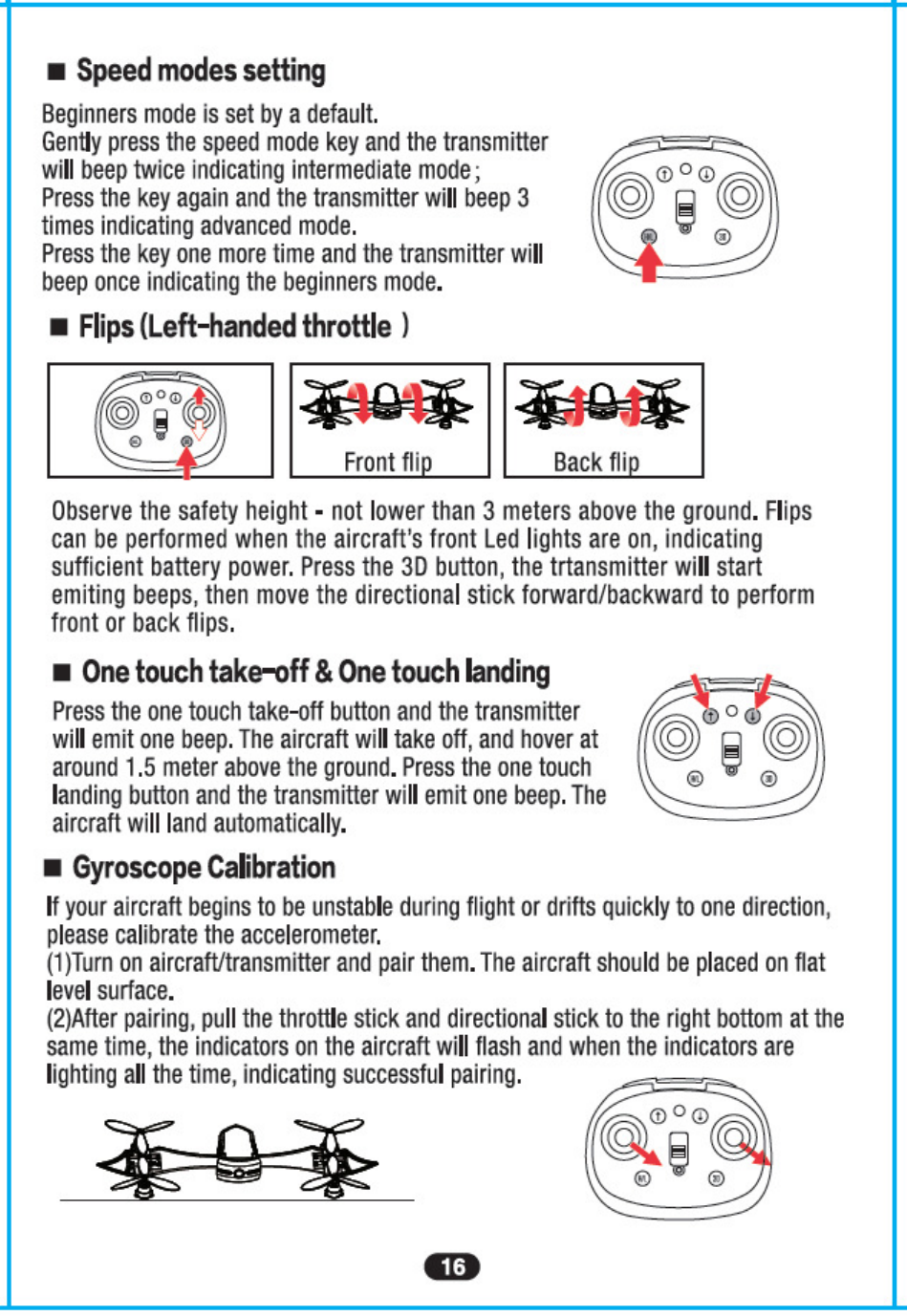 ■ Speed modes setting

Beginners mode is set by a default.
Gently press the speed mode key and the transmitter will beep twice indicating intermediate mode;
Press the key again and the transmitter will beep 3 times indicating advanced mode.
Press the key one more time and the transmitter will beep once indicating the beginners mode.

■ Flips (Left-handed throttle )

Front flip

Back flip

Observe the safety height - not lower than 3 meters above the ground. Flips can be performed when the aircraft's front Led lights are on, indicating sufficient battery power. Press the 3D button, the trtansmitter will start emiting beeps, then move the directional stick forward/backward to perform front or back flips.

■ One touch take-off & One touch landing

Press the one touch take-off button and the transmitter will emit one beep. The aircraft will take off, and hover at around 1.5 meter above the ground. Press the one touch landing button and the transmitter will emit one beep. The aircraft will land automatically.

■ Gyroscope Calibration

If your aircraft begins to be unstable during flight or drifts quickly to one direction, please calibrate the accelerometer.
(1)Turn on aircraft/transmitter and pair them. The aircraft should be placed on flat level surface.
(2)After pairing, pull the throttle stick and directional stick to the right bottom at the same time, the indicators on the aircraft will flash and when the indicators are lighting all the time, indicating successful pairing.

16