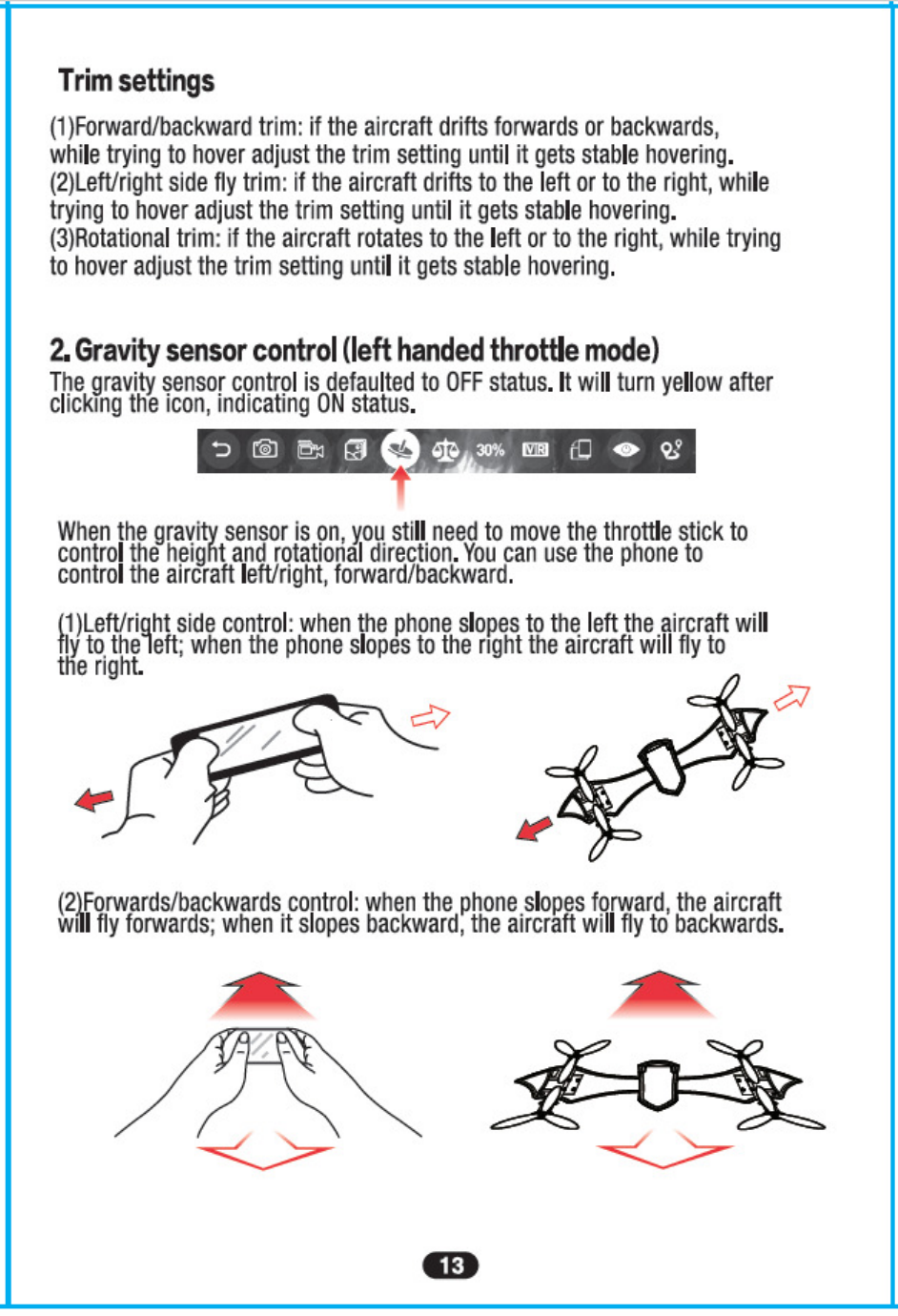 Trim settings

(1)Forward/backward trim: if the aircraft drifts forwards or backwards, while trying to hover adjust the trim setting until it gets stable hovering.
(2)Left/right side fly trim: if the aircraft drifts to the left or to the right, while trying to hover adjust the trim setting until it gets stable hovering.
(3)Rotational trim: if the aircraft rotates to the left or to the right, while trying to hover adjust the trim setting until it gets stable hovering.

2. Gravity sensor control (left handed throttle mode)

The gravity sensor control is defaulted to OFF status. It will turn yellow after clicking the icon, indicating ON status.

30% VR

When the gravity sensor is on, you still need to move the throttle stick to control the height and rotational direction. You can use the phone to control the aircraft left/right, forward/backward.

(1)Left/right side control: when the phone slopes to the left the aircraft will fly to the left; when the phone slopes to the right the aircraft will fly to the right.

(2)Forwards/backwards control: when the phone slopes forward, the aircraft will fly forwards; when it slopes backward, the aircraft will fly to backwards.

13