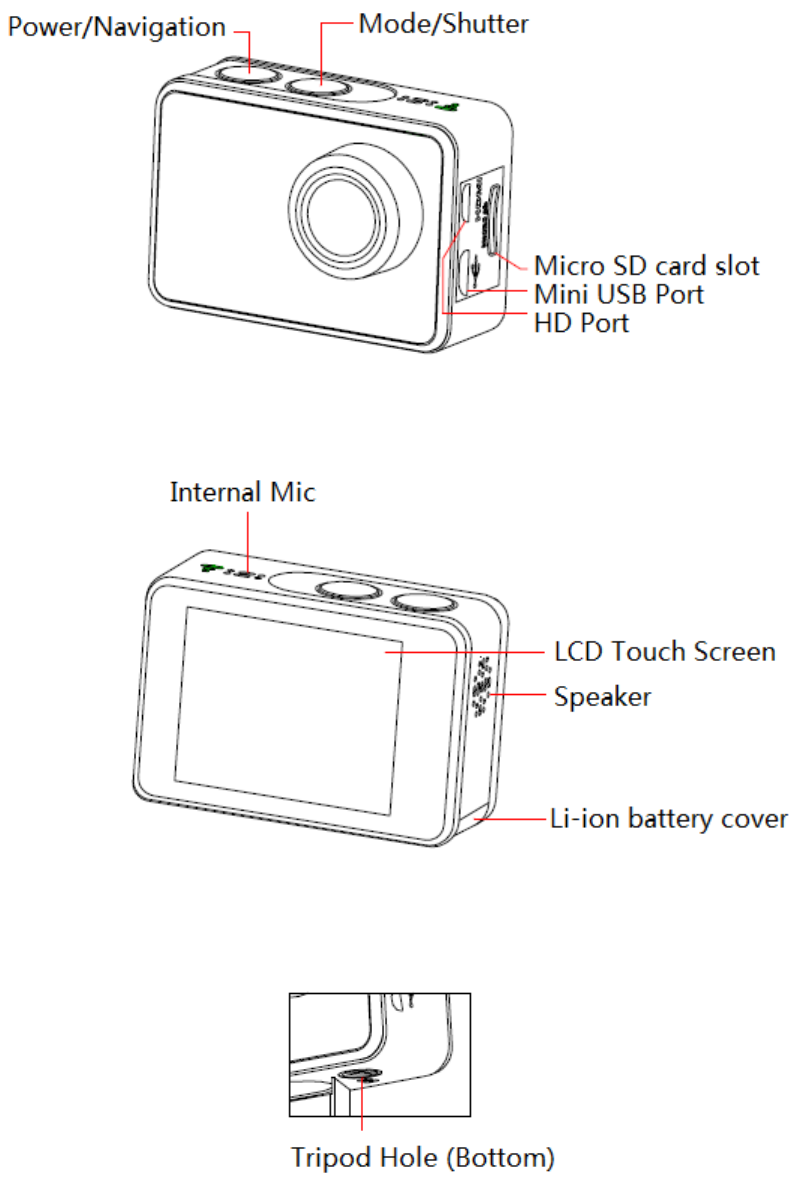 Power/Navigation
Mode/Shutter
Micro SD card slot
Mini USB Port
HD Port

Internal Mic
LCD Touch Screen
Speaker
Li-ion battery cover

Tripod Hole (Bottom)