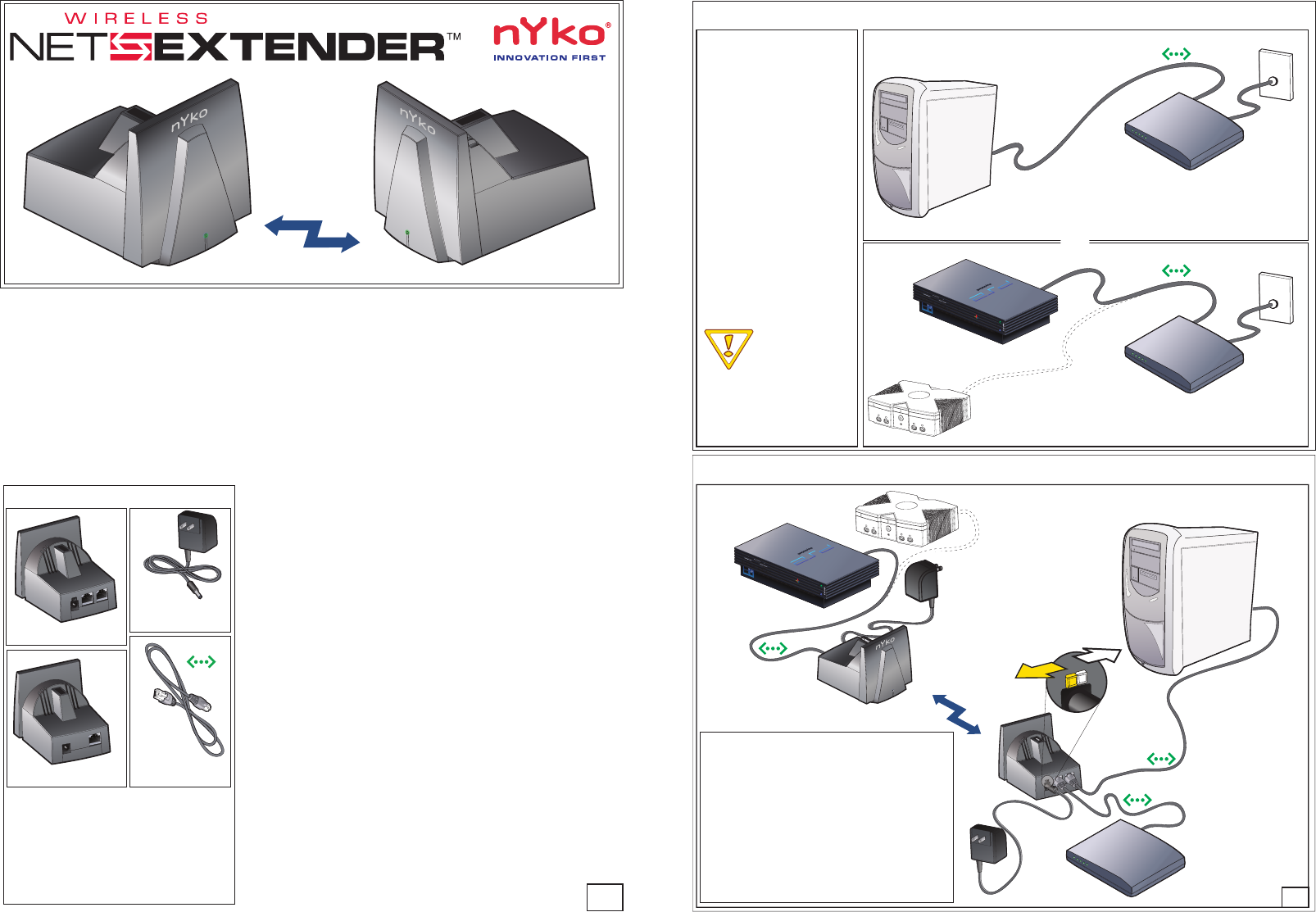 WIRELESS
NET EXTENDER™
nYko®
INNOVATION FIRST

nYko

nYko

nYko