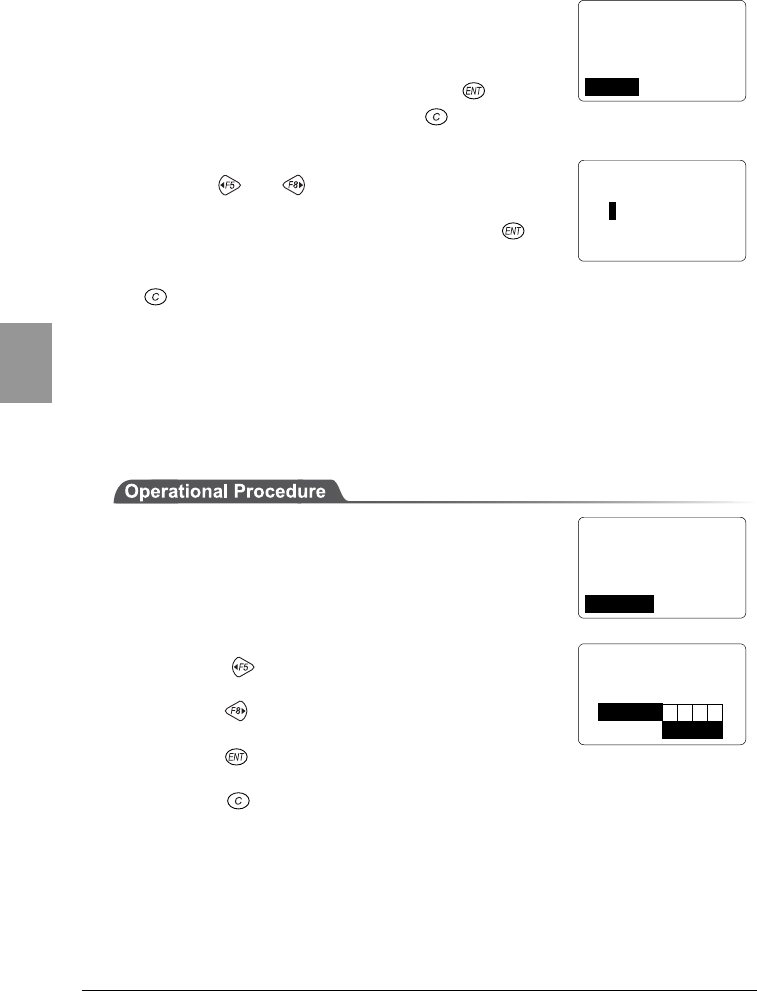 ENT

C

F5 F8

ENT

C

Operational Procedure

F5

F8

ENT

C