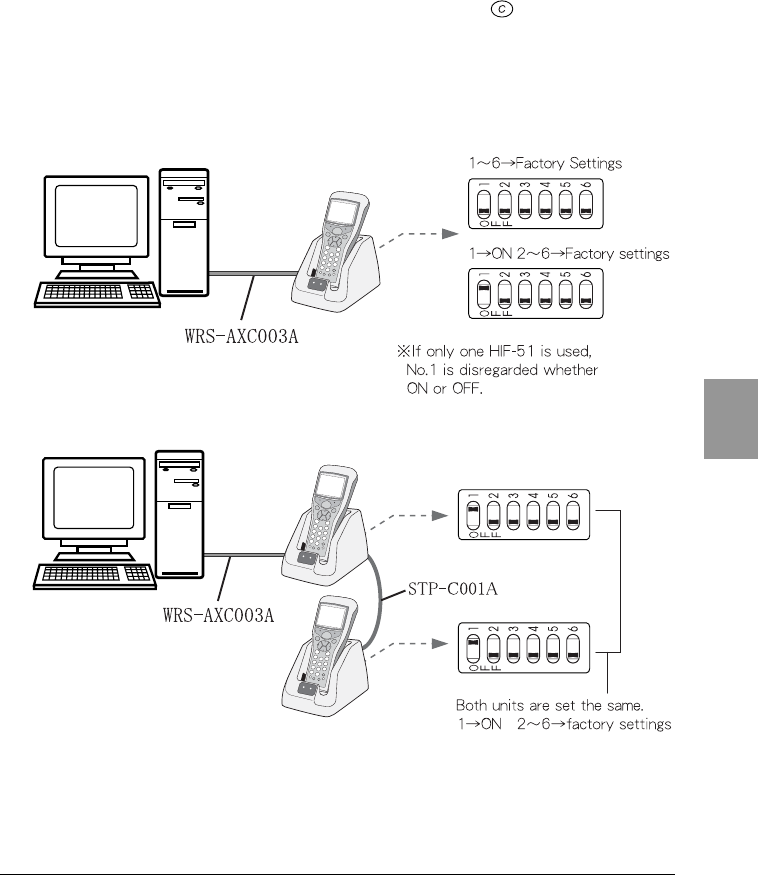 ⓒ

1~6→Factory Settings

1 2 3 4 5 6
OFF

1→ON 2~6→Factory settings

1 2 3 4 5 6
OFF

WRS-AXC003A

※If only one HIF-51 is used, No.1 is disregarded whether ON or OFF.

1 2 3 4 5 6
OFF

WRS-AXC003A

STP-C001A

1 2 3 4 5 6
OFF

Both units are set the same.
1→ON 2~6→factory settings