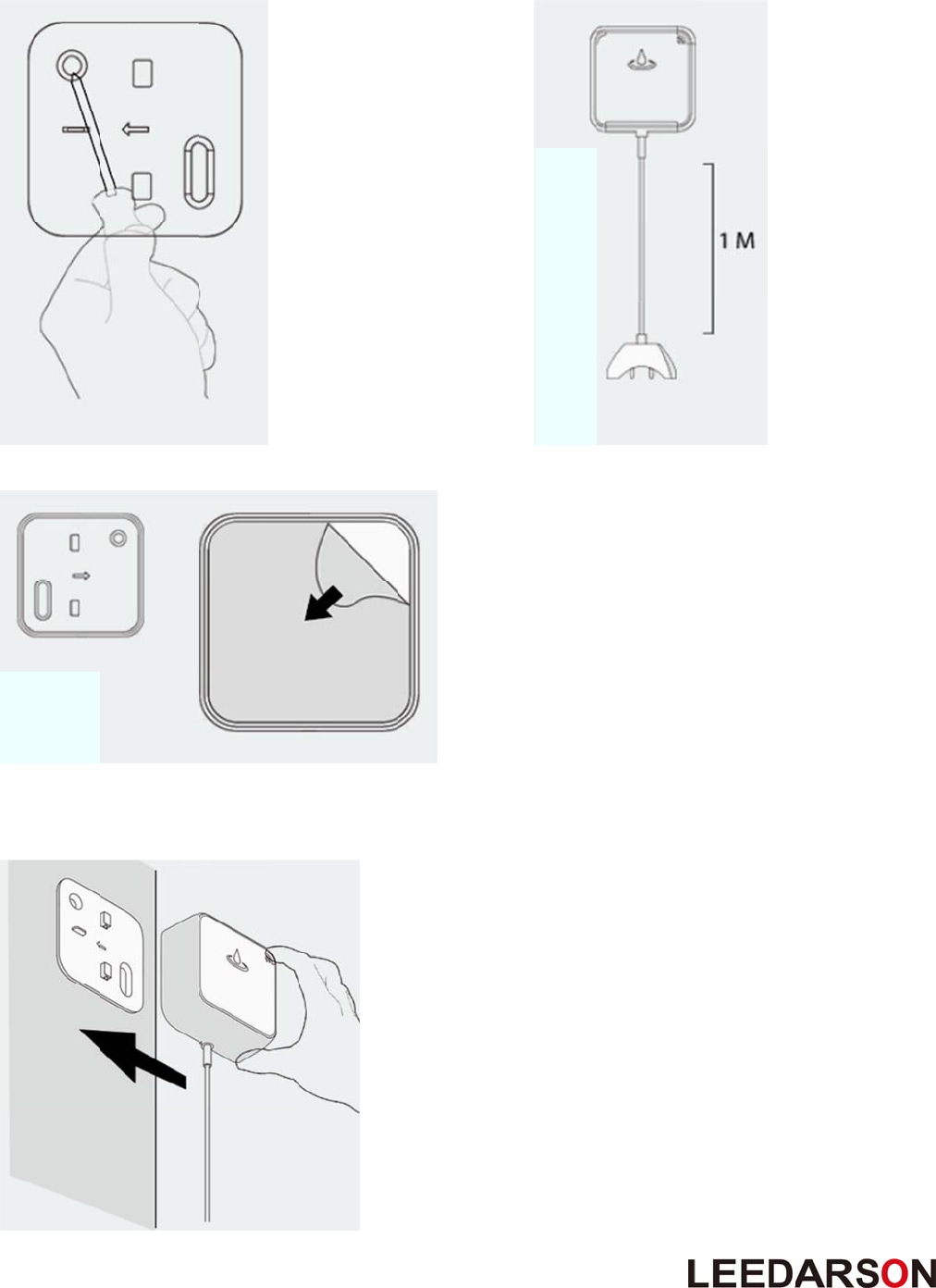 1 M

LEEDARSON