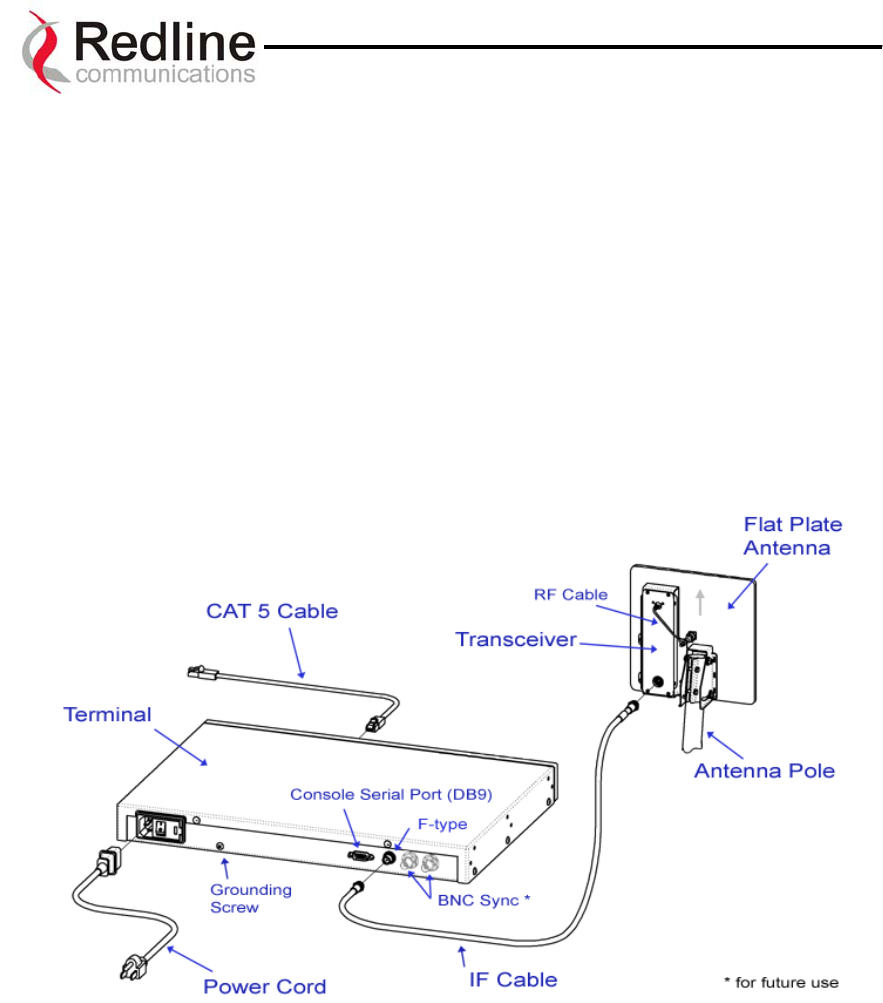 Redline
communications

Flat Plate Antenna

RF Cable

CAT 5 Cable

Transceiver

Terminal

Antenna Pole

Console Serial Port (DB9)

F-type

Grounding Screw

BNC Sync *

Power Cord

IF Cable

* for future use