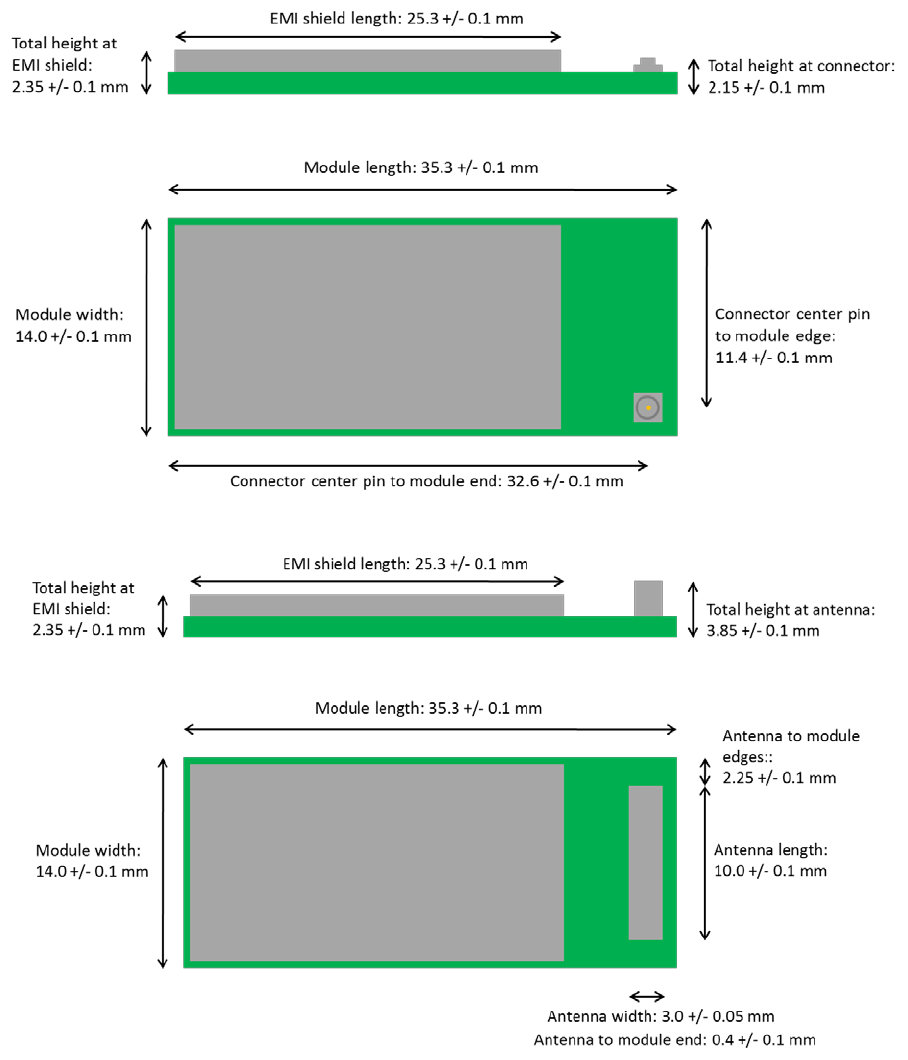 EMI shield length: 25.3 +/- 0.1 mm

Total height at EMI shield: 2.35 +/- 0.1 mm

Total height at connector: 2.15 +/- 0.1 mm

Module length: 35.3 +/- 0.1 mm

Module width: 14.0 +/- 0.1 mm

Connector center pin to module edge: 11.4 +/- 0.1 mm

Connector center pin to module end: 32.6 +/- 0.1 mm

EMI shield length: 25.3 +/- 0.1 mm

Total height at EMI shield: 2.35 +/- 0.1 mm

Total height at antenna: 3.85 +/- 0.1 mm

Module length: 35.3 +/- 0.1 mm

Antenna to module edges:: 2.25 +/- 0.1 mm

Module width: 14.0 +/- 0.1 mm

Antenna length: 10.0 +/- 0.1 mm

Antenna width: 3.0 +/- 0.05 mm
Antenna to module end: 0.4 +/- 0.1 mm