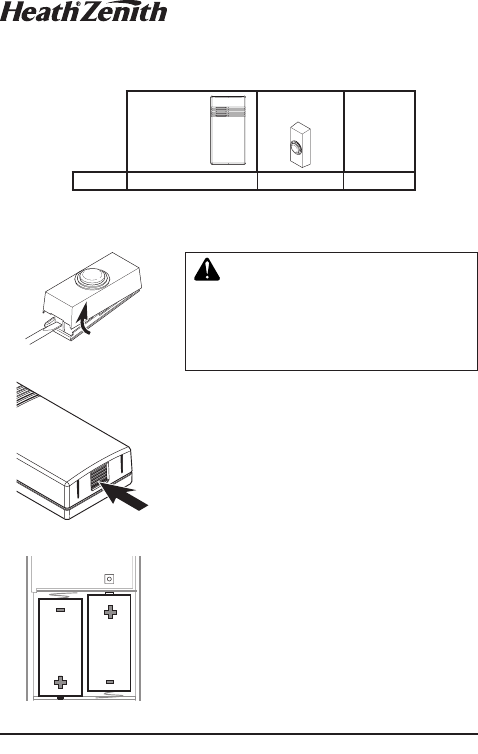 Heath Zenith