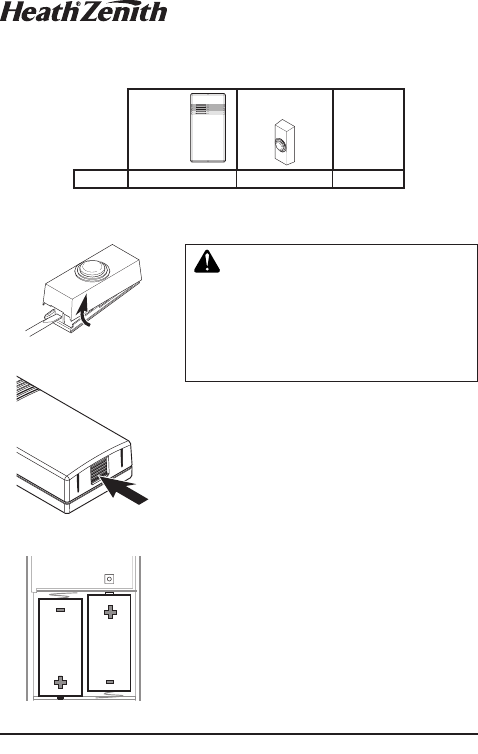 Heath Zenith