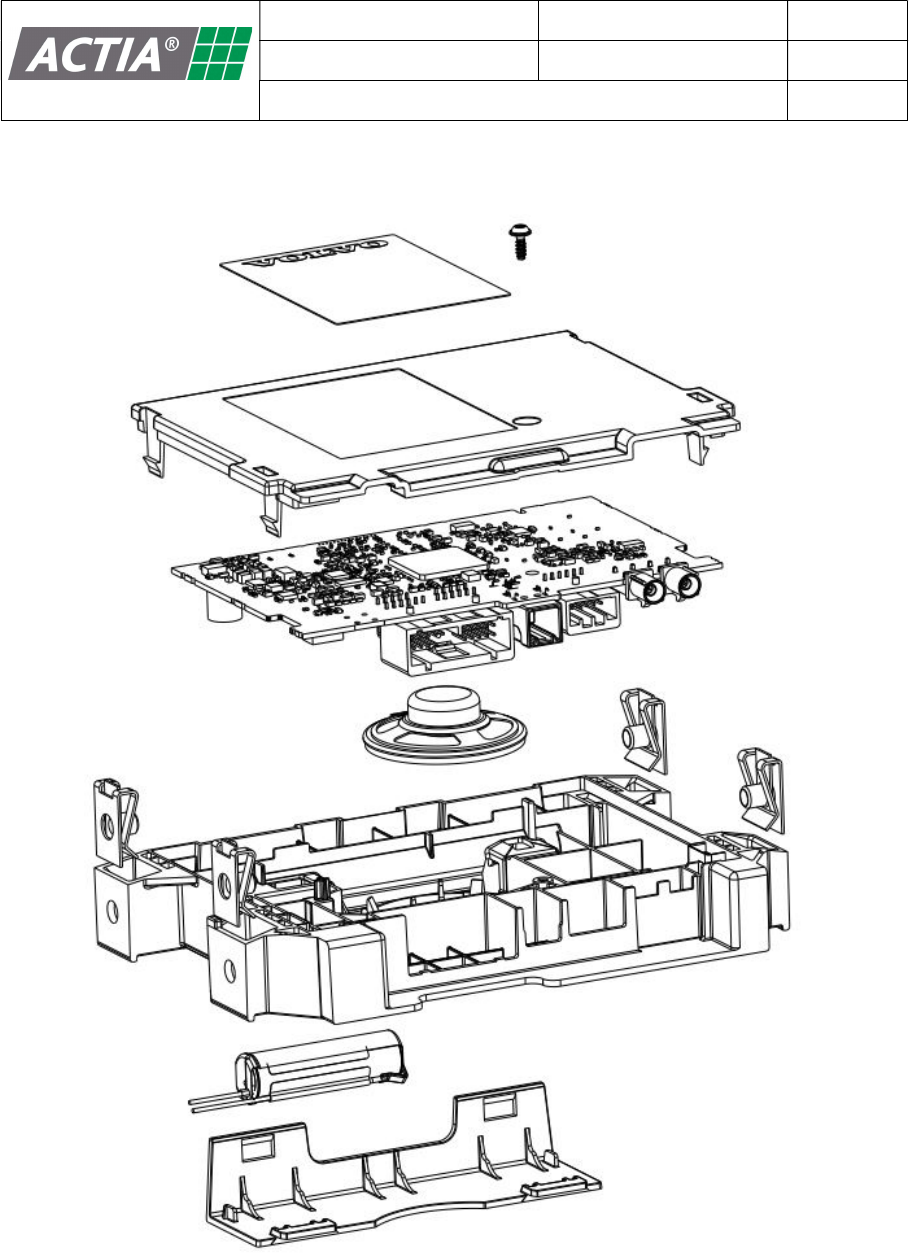 ACTIA®

VOLVO