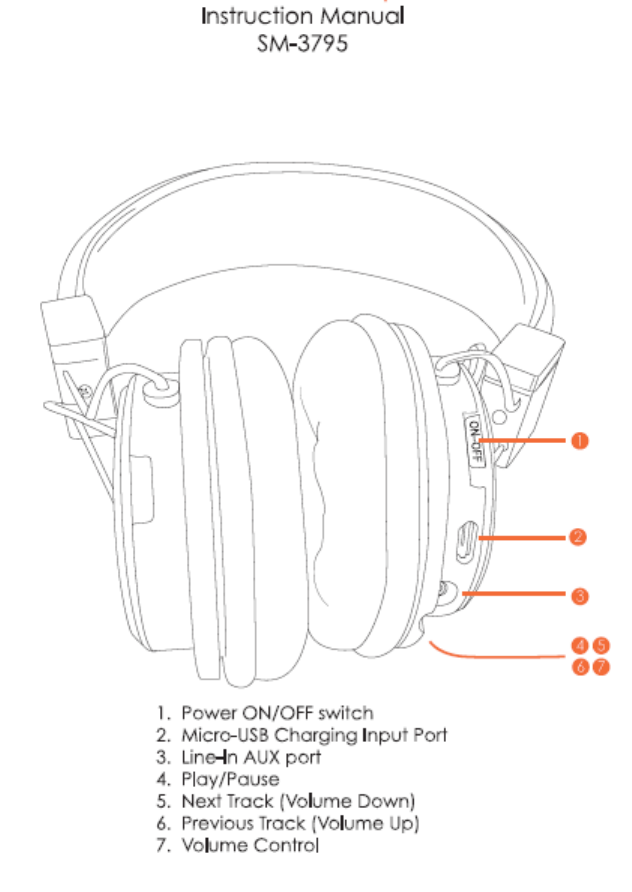 Instruction Manual
SM-3795

ON-OFF

1
2
3
4 5
6 7

1. Power ON/OFF switch
2. Micro-USB Charging Input Port
3. Line-In AUX port
4. Play/Pause
5. Next Track (Volume Down)
6. Previous Track (Volume Up)
7. Volume Control