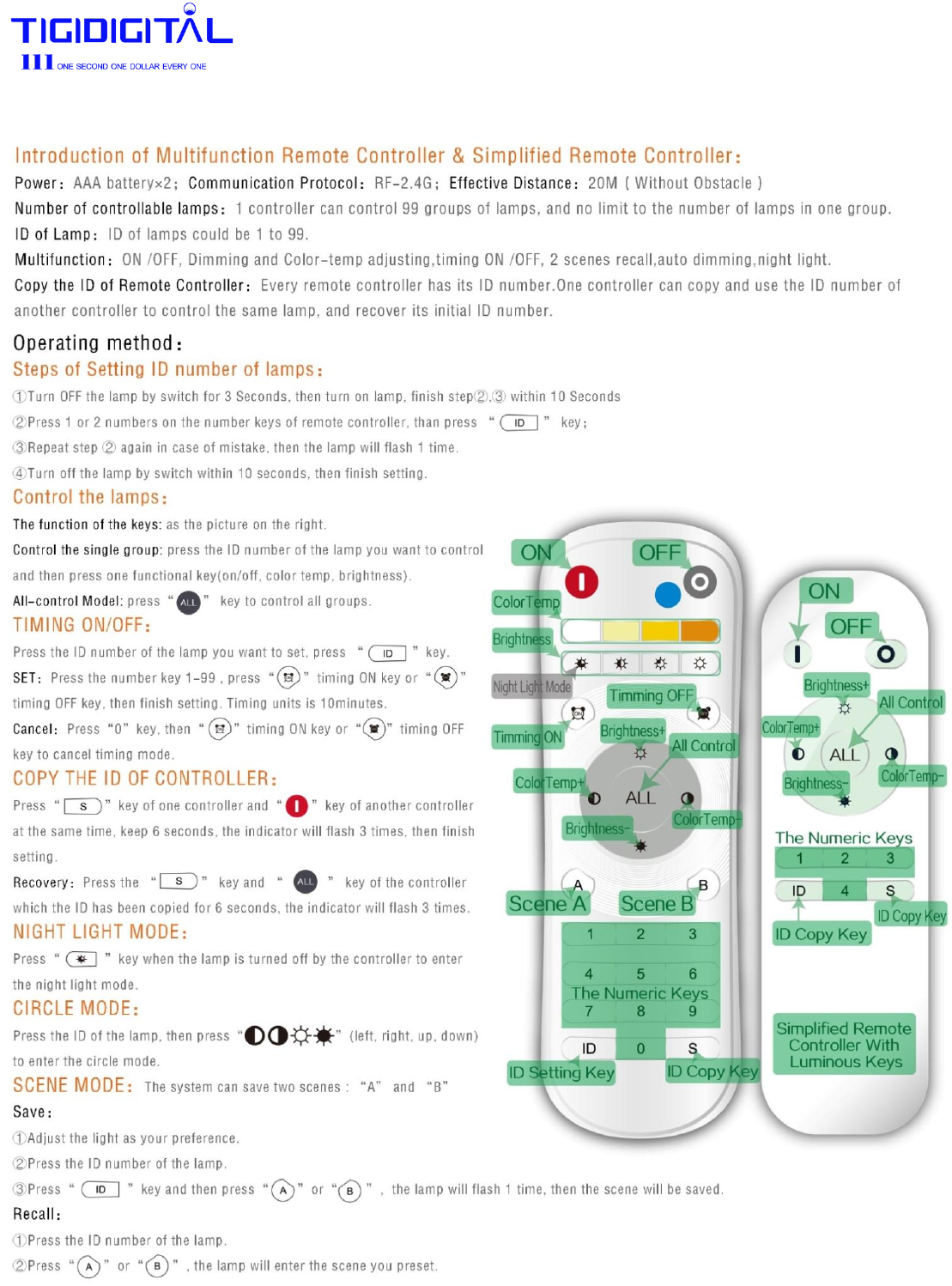 TIGIDIGITAL
ONE SECOND ONE DOLLAR EVERY ONE

Introduction of Multifunction Remote Controller & Simplified Remote Controller:
Power: AAA battery×2; Communication Protocol: RF-2.4G; Effective Distance: 20M ( Without Obstacle )
Number of controllable lamps: 1 controller can control 99 groups of lamps, and no limit to the number of lamps in one group.
ID of Lamp: ID of lamps could be 1 to 99.
Multifunction: ON /OFF, Dimming and Color-temp adjusting,timing ON /OFF, 2 scenes recall,auto dimming,night light.
Copy the ID of Remote Controller: Every remote controller has its ID number.One controller can copy and use the ID number of another controller to control the same lamp, and recover its initial ID number.

Operating method:
Steps of Setting ID number of lamps:
①Turn OFF the lamp by switch for 3 Seconds, then turn on lamp, finish step②,③ within 10 Seconds
②Press 1 or 2 numbers on the number keys of remote controller, than press " ID " key;
③Repeat step ② again in case of mistake, then the lamp will flash 1 time.
④Turn off the lamp by switch within 10 seconds, then finish setting.
Control the lamps:
The function of the keys: as the picture on the right.
Control the single group: press the ID number of the lamp you want to control and then press one functional key(on/off, color temp, brightness).
All-control Model: press " ALL " key to control all groups.
TIMING ON/OFF:
Press the ID number of the lamp you want to set, press " ID " key.
SET: Press the number key 1-99 , press " " timing ON key or " " timing OFF key, then finish setting. Timing units is 10minutes.
Cancel: Press "0" key, then " " timing ON key or " " timing OFF key to cancel timing mode.
COPY THE ID OF CONTROLLER:
Press " S " key of one controller and " " key of another controller at the same time, keep 6 seconds, the indicator will flash 3 times, then finish setting.
Recovery: Press the " S " key and " ALL " key of the controller which the ID has been copied for 6 seconds, the indicator will flash 3 times.
NIGHT LIGHT MODE:
Press " " key when the lamp is turned off by the controller to enter the night light mode.
CIRCLE MODE:
Press the ID of the lamp, then press " " (left, right, up, down) to enter the circle mode.
SCENE MODE: The system can save two scenes : "A" and "B"
Save:
①Adjust the light as your preference.
②Press the ID number of the lamp.
③Press " ID " key and then press " A " or " B " , the lamp will flash 1 time, then the scene will be saved.
Recall:
①Press the ID number of the lamp.
②Press " A " or " B " , the lamp will enter the scene you preset.

ON
OFF
ColorTemp
Brightness
Night Light Mode
Timming OFF
Timming ON
Brightness+
All Control
ColorTemp+
ALL
ColorTemp-
Brightness-
A
B
Scene A
Scene B
1 2 3
4 5 6
The Numeric Keys
7 8 9
ID 0 S
ID Setting Key
ID Copy Key

ON
OFF
Brightness+
All Control
ColorTemp+
ALL
ColorTemp-
Brightness-
The Numeric Keys
1 2 3
ID 4 S
ID Copy Key
ID Copy Key
Simplified Remote Controller With Luminous Keys