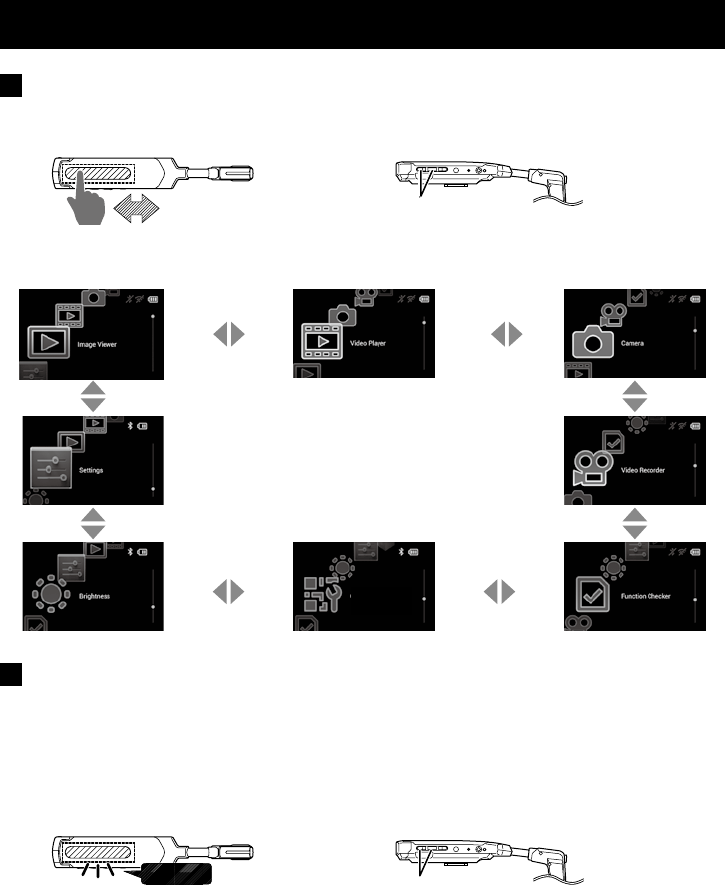 Image Viewer

Video Player

Camera

Settings

Video Recorder

Brightness

Function Checker