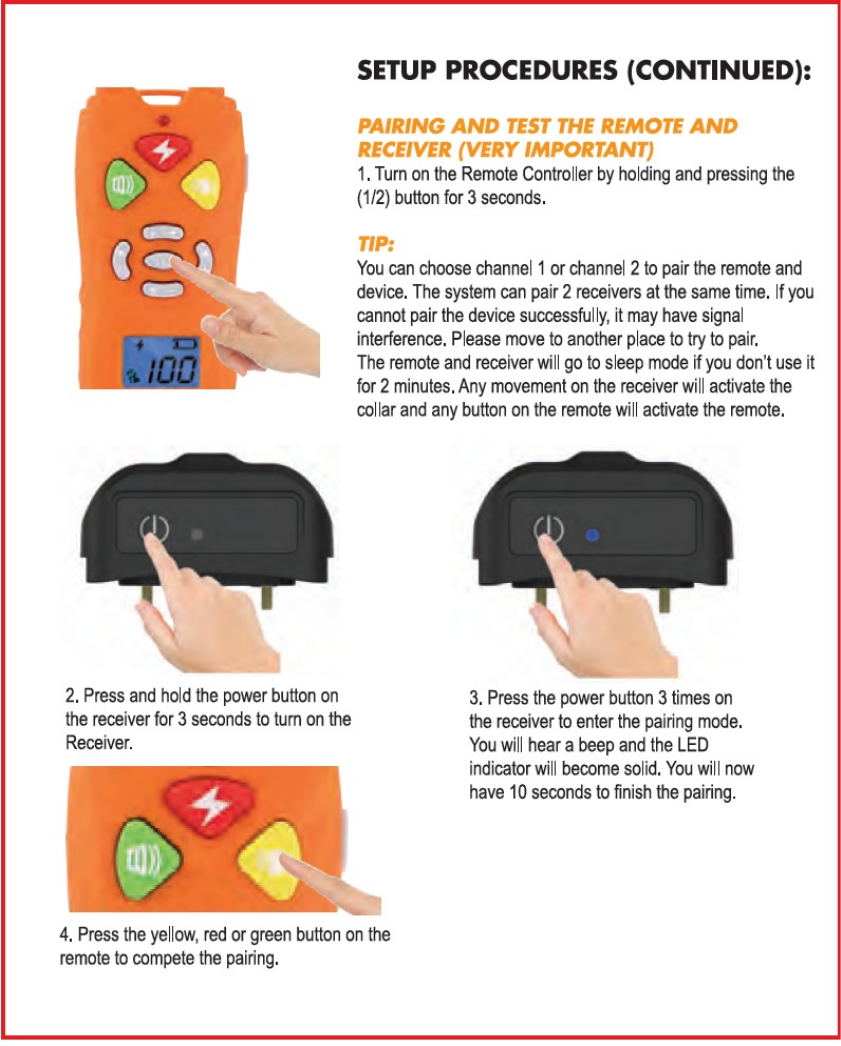 SETUP PROCEDURES (CONTINUED):

PAIRING AND TEST THE REMOTE AND RECEIVER (VERY IMPORTANT)

1. Turn on the Remote Controller by holding and pressing the (1/2) button for 3 seconds.

TIP:

You can choose channel 1 or channel 2 to pair the remote and device. The system can pair 2 receivers at the same time. If you cannot pair the device successfully, it may have signal interference. Please move to another place to try to pair.
The remote and receiver will go to sleep mode if you don't use it for 2 minutes. Any movement on the receiver will activate the collar and any button on the remote will activate the remote.

100

2. Press and hold the power button on the receiver for 3 seconds to turn on the Receiver.

3. Press the power button 3 times on the receiver to enter the pairing mode. You will hear a beep and the LED indicator will become solid. You will now have 10 seconds to finish the pairing.

4. Press the yellow, red or green button on the remote to compete the pairing.