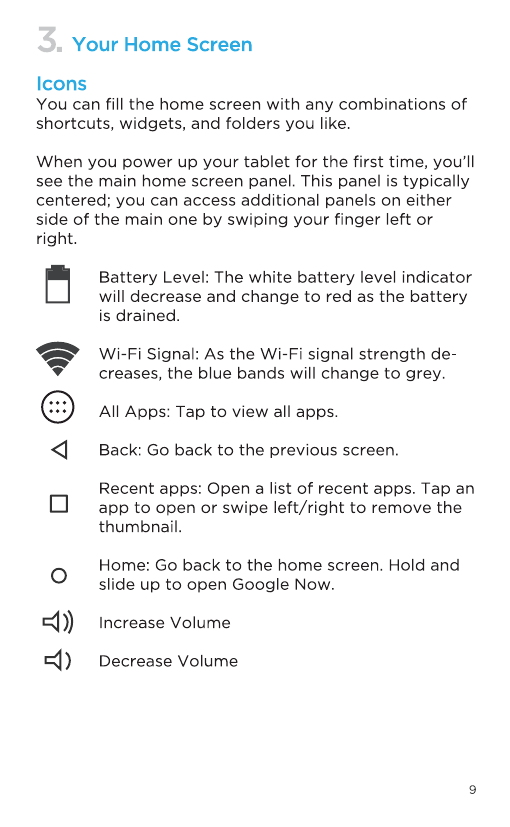 3. Your Home Screen

Icons
You can fill the home screen with any combinations of shortcuts, widgets, and folders you like.

When you power up your tablet for the first time, you'll see the main home screen panel. This panel is typically centered; you can access additional panels on either side of the main one by swiping your finger left or right.

Battery Level: The white battery level indicator will decrease and change to red as the battery is drained.

Wi-Fi Signal: As the Wi-Fi signal strength decreases, the blue bands will change to grey.

All Apps: Tap to view all apps.

Back: Go back to the previous screen.

Recent apps: Open a list of recent apps. Tap an app to open or swipe left/right to remove the thumbnail.

Home: Go back to the home screen. Hold and slide up to open Google Now.

Increase Volume

Decrease Volume

9