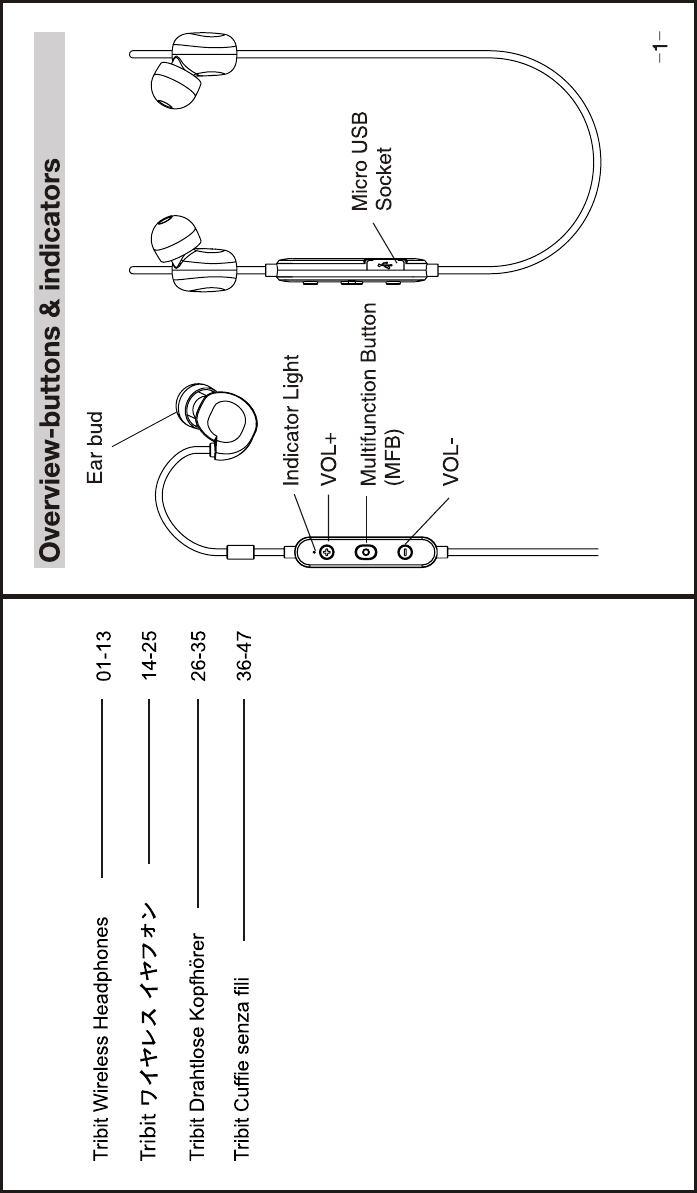 Tribit Wireless Headphones 01-13

Tribit ワイヤレス イヤフォン 14-25

Tribit Drahtlose Kopfhörer 26-35

Tribit Cuffie senza fili 36-47

Overview-buttons & indicators

Ear bud

Indicator Light

VOL+

Multifunction Button (MFB)

VOL-

Micro USB Socket

–1–