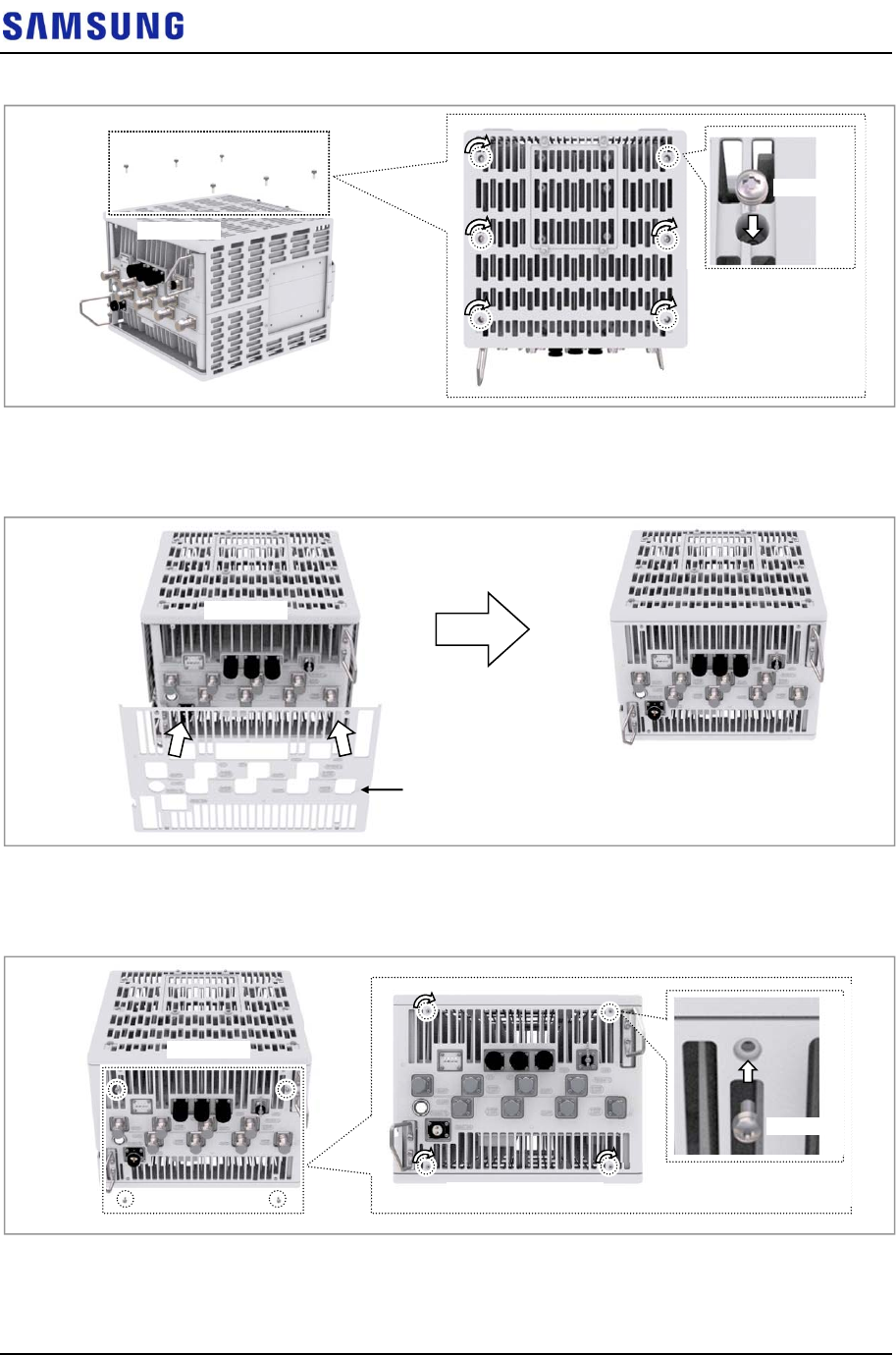 SAMSUNG