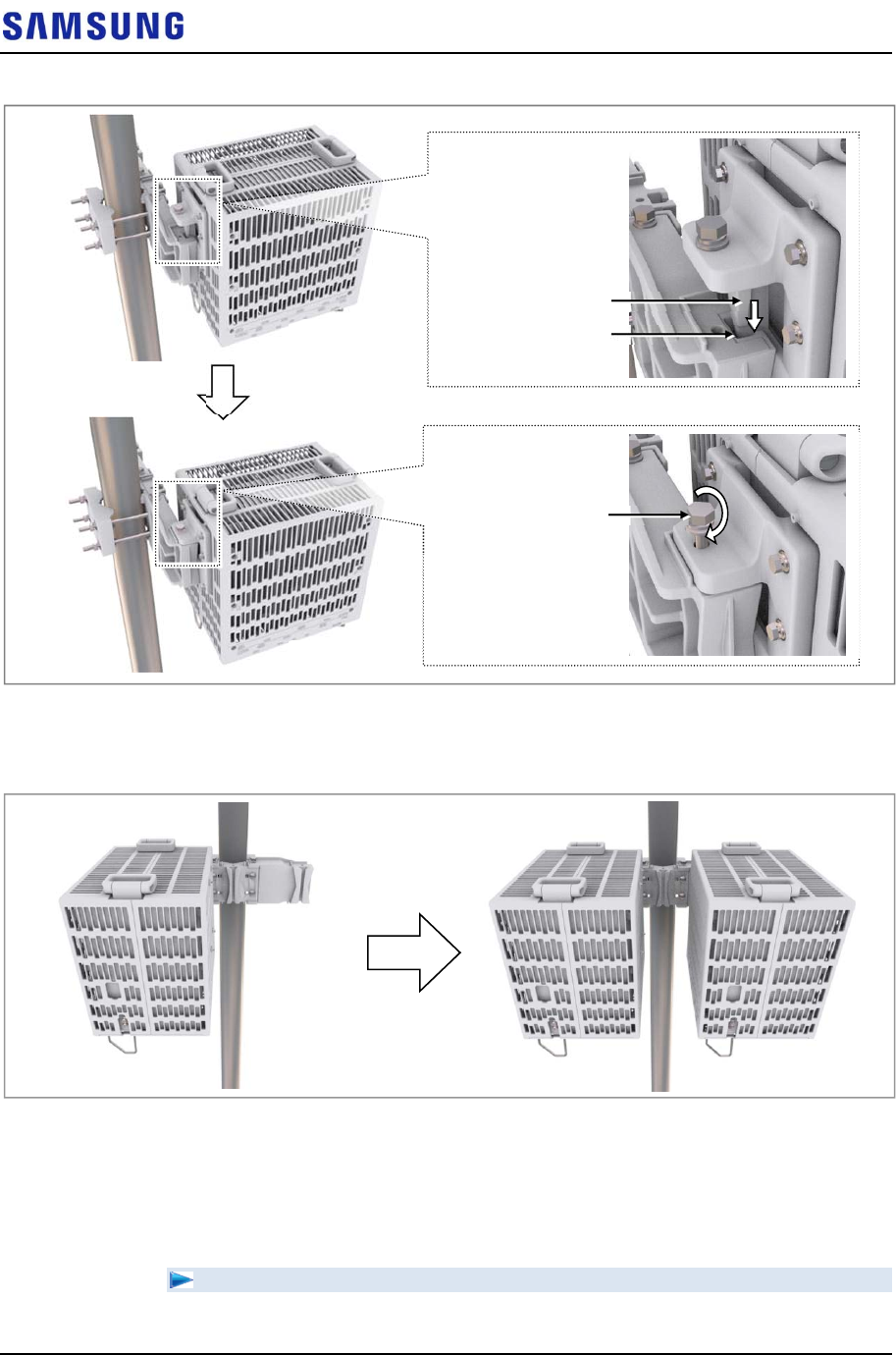 SAMSUNG