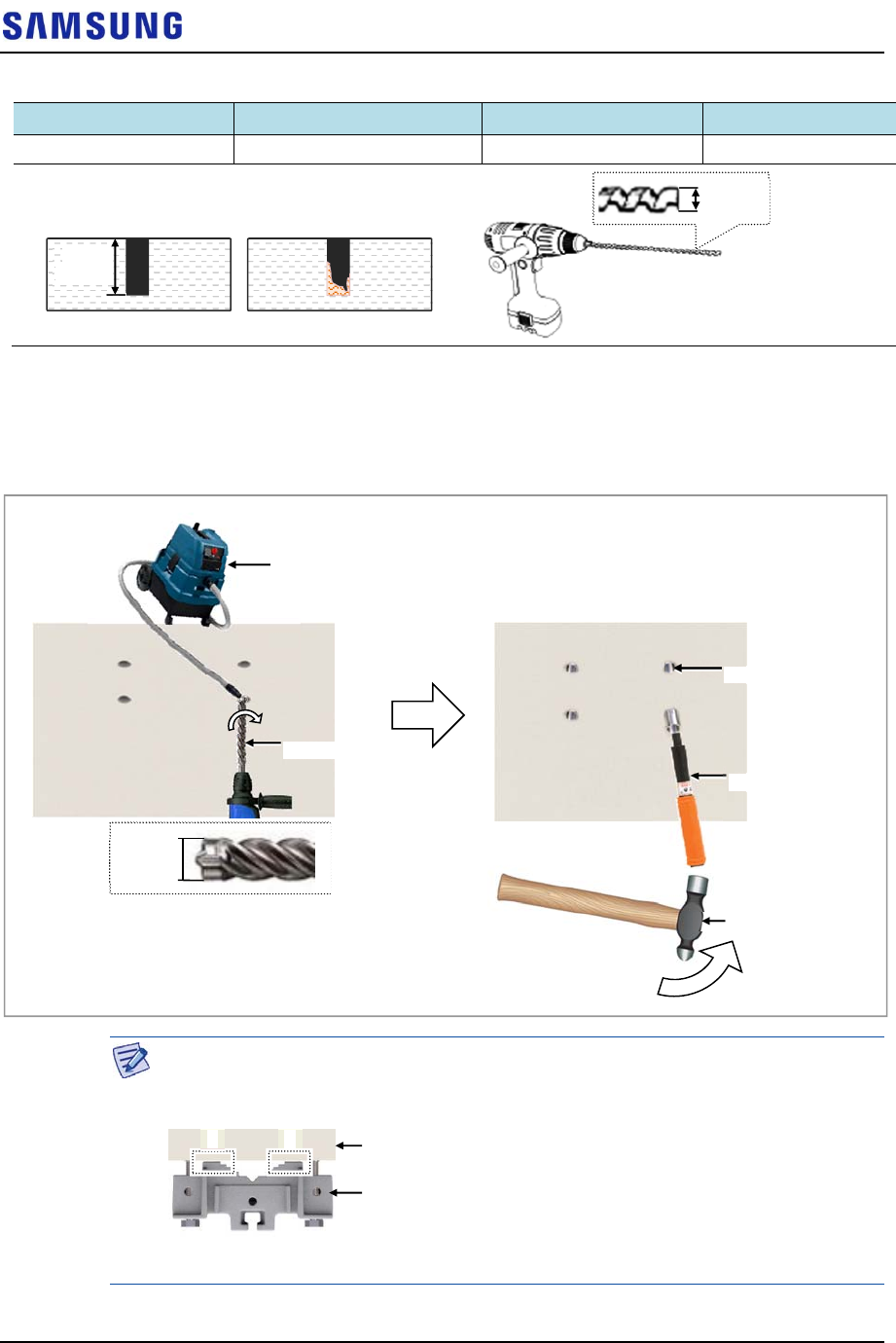 SAMSUNG