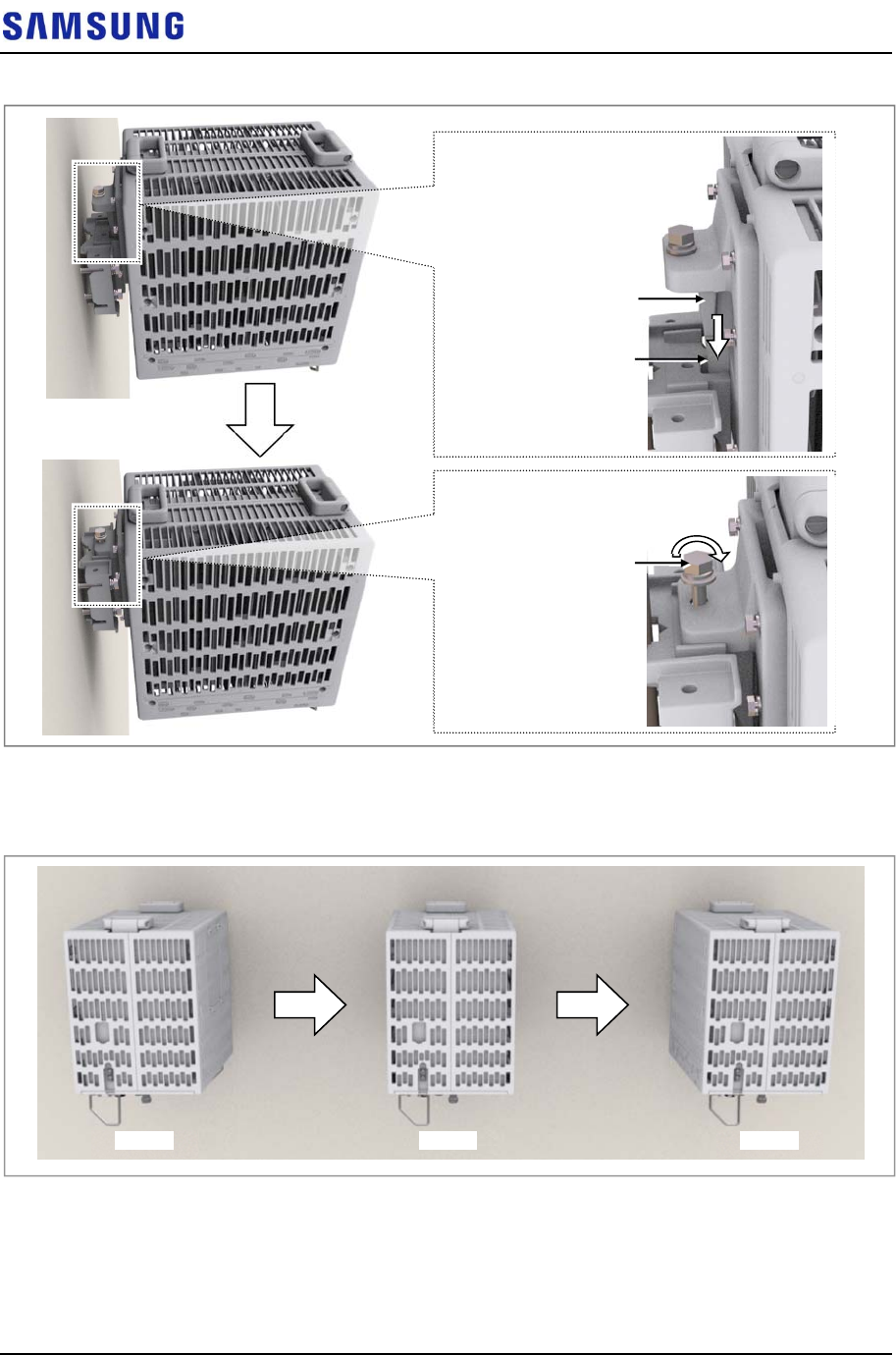 SAMSUNG