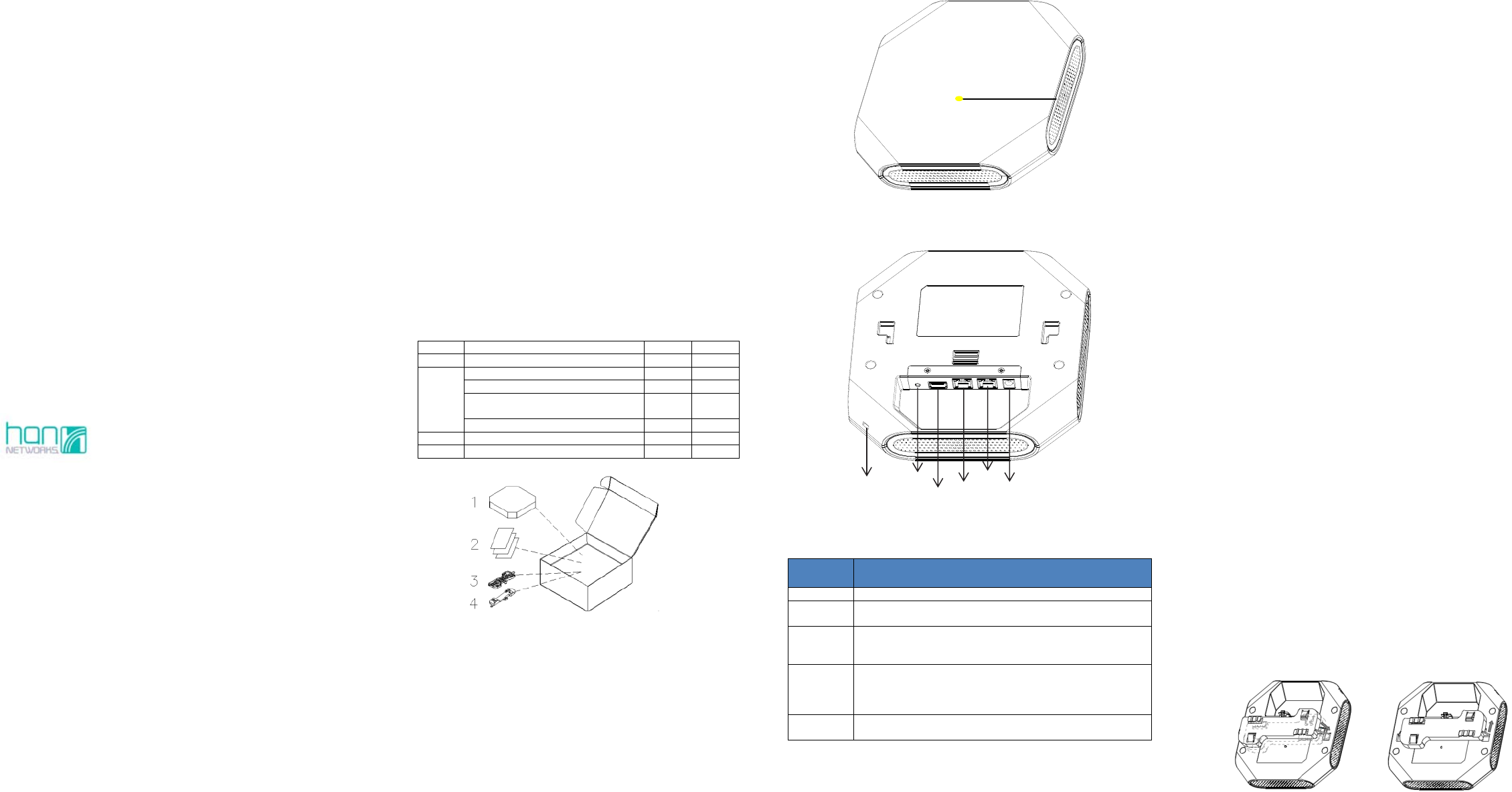 han
NETWORKS

1
2
3
4