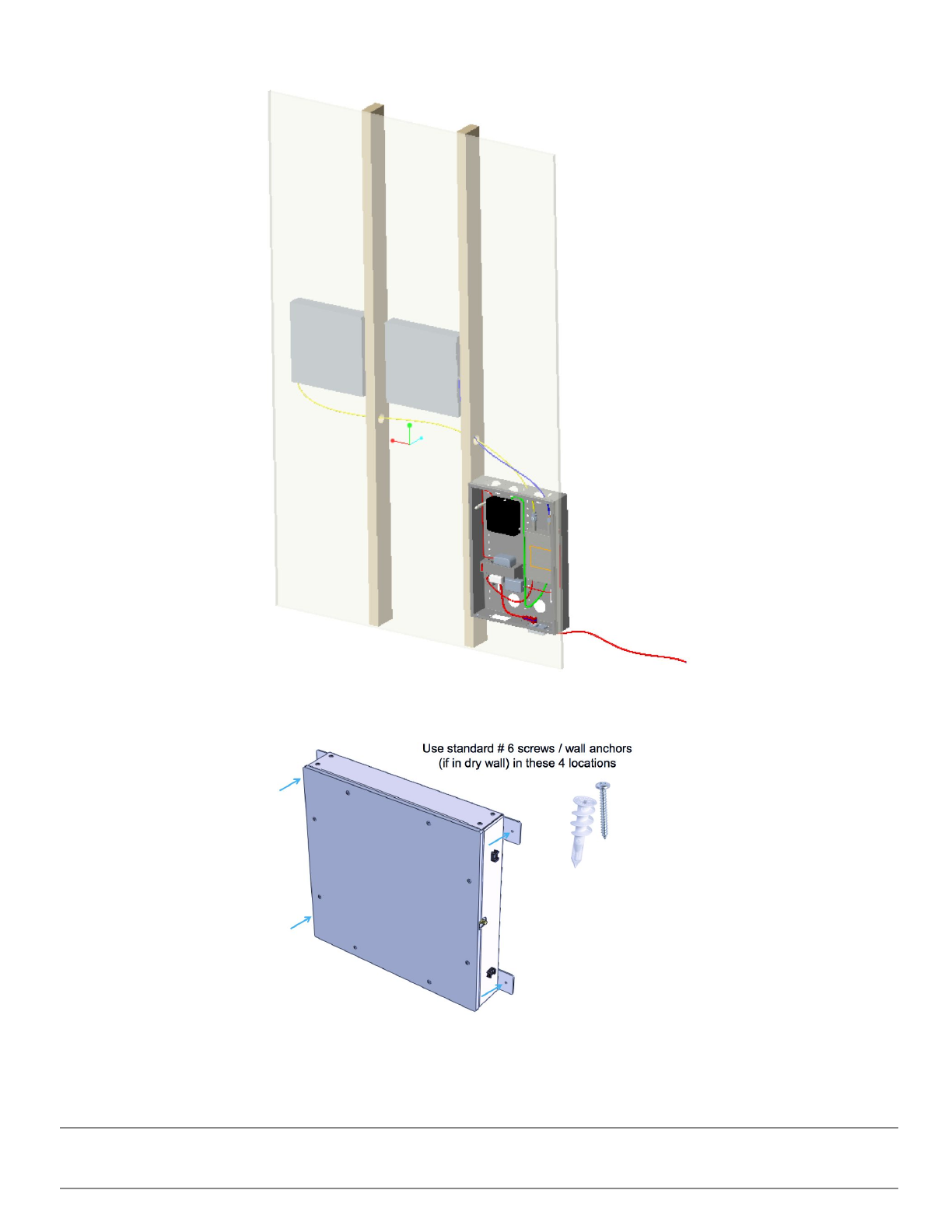 Use standard # 6 screws / wall anchors
(if in dry wall) in these 4 locations