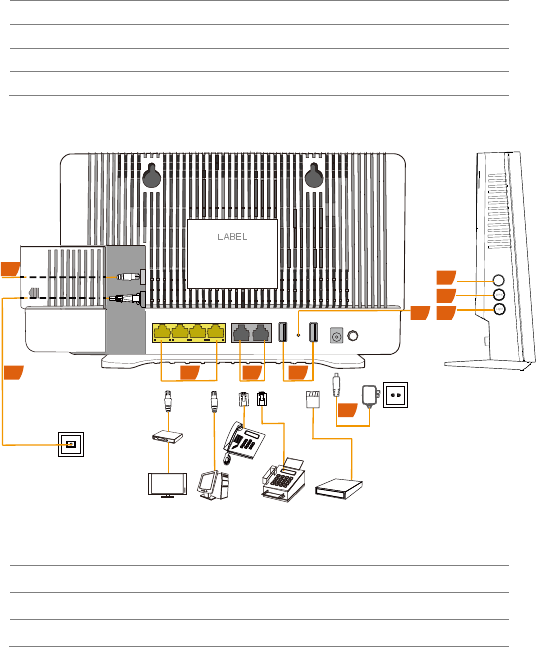 LABEL