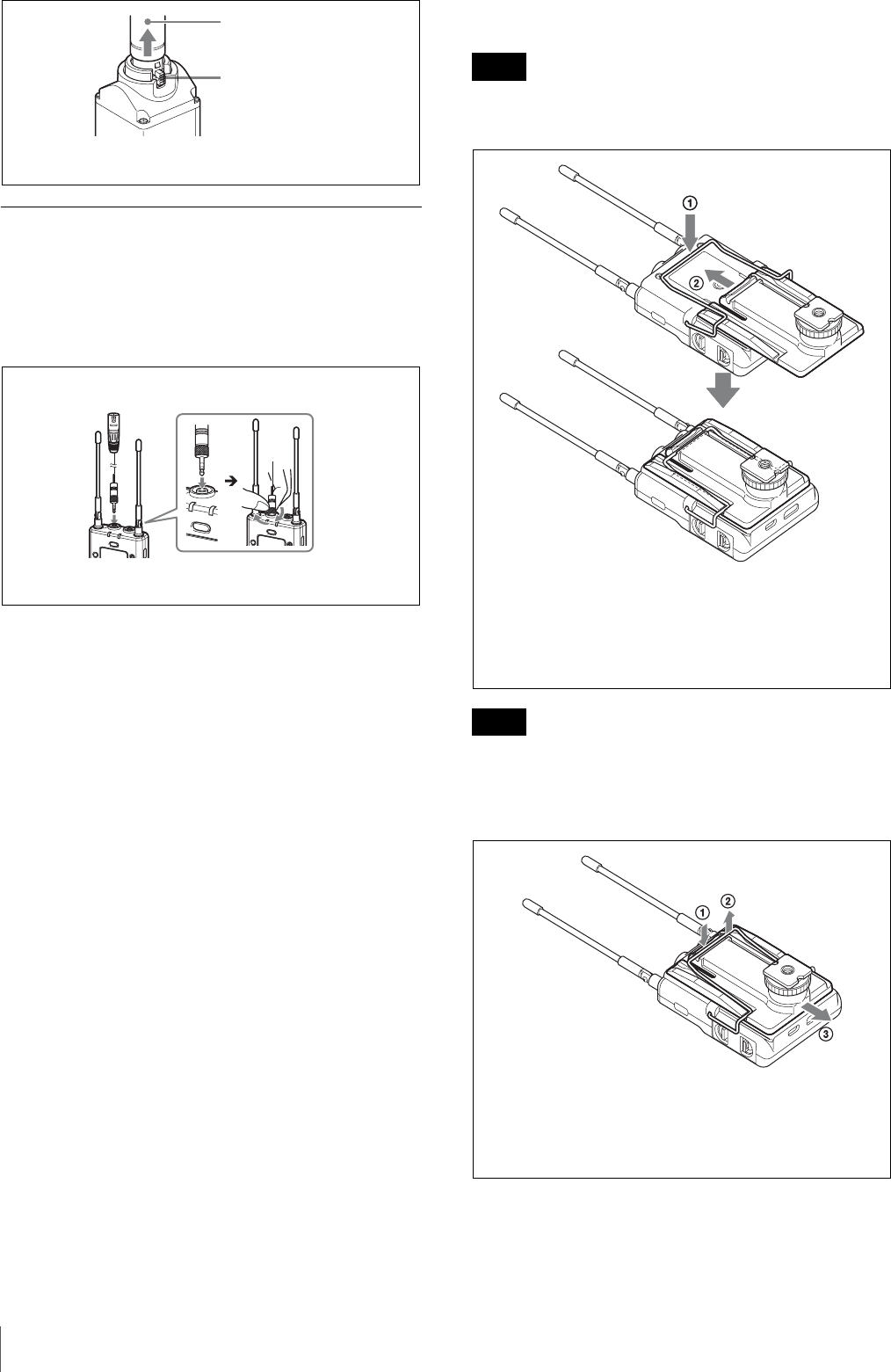 ①

②

①

②

③