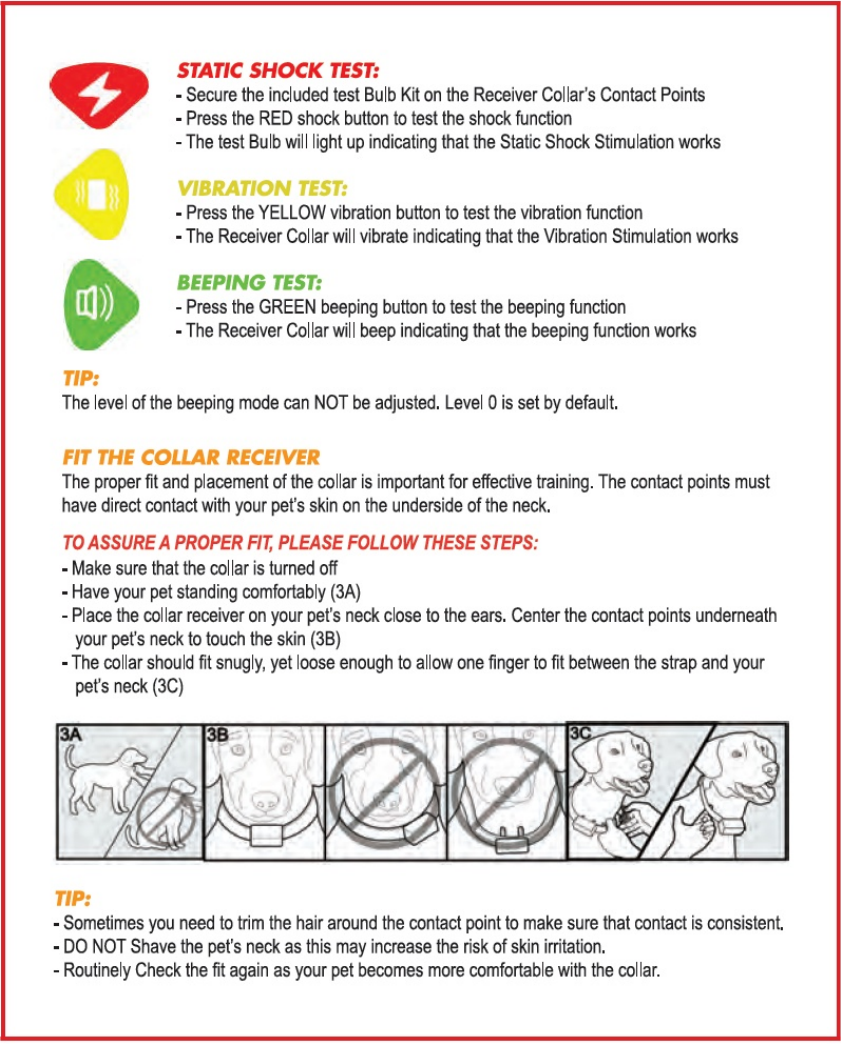 STATIC SHOCK TEST:
- Secure the included test Bulb Kit on the Receiver Collar's Contact Points
- Press the RED shock button to test the shock function
- The test Bulb will light up indicating that the Static Shock Stimulation works

VIBRATION TEST:
- Press the YELLOW vibration button to test the vibration function
- The Receiver Collar will vibrate indicating that the Vibration Stimulation works

BEEPING TEST:
- Press the GREEN beeping button to test the beeping function
- The Receiver Collar will beep indicating that the beeping function works

TIP:
The level of the beeping mode can NOT be adjusted. Level 0 is set by default.

FIT THE COLLAR RECEIVER
The proper fit and placement of the collar is important for effective training. The contact points must have direct contact with your pet's skin on the underside of the neck.

TO ASSURE A PROPER FIT, PLEASE FOLLOW THESE STEPS:
- Make sure that the collar is turned off
- Have your pet standing comfortably (3A)
- Place the collar receiver on your pet's neck close to the ears. Center the contact points underneath your pet's neck to touch the skin (3B)
- The collar should fit snugly, yet loose enough to allow one finger to fit between the strap and your pet's neck (3C)

3A 3B 3C

TIP:
- Sometimes you need to trim the hair around the contact point to make sure that contact is consistent.
- DO NOT Shave the pet's neck as this may increase the risk of skin irritation.
- Routinely Check the fit again as your pet becomes more comfortable with the collar.