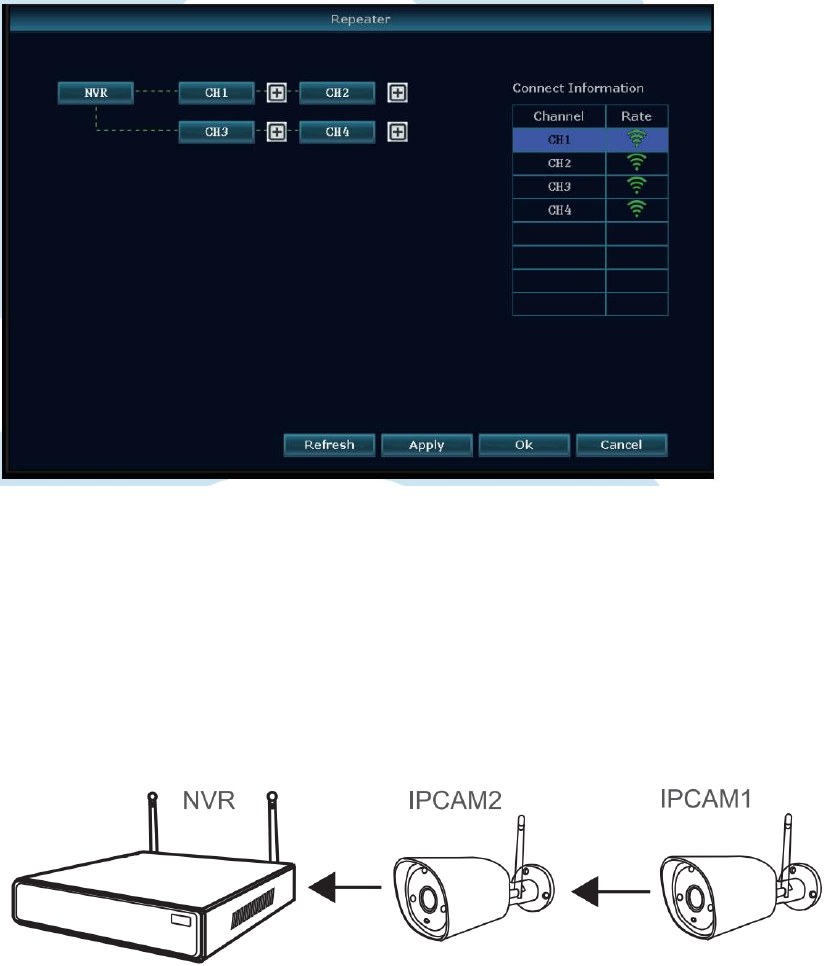 Repeater

NVR CH1 CH2
CH3 CH4

Connect Information

| Channel | Rate |
|---|---|
| CH1 | |
| CH2 | |
| CH3 | |
| CH4 | |
| | |
| | |
| | |
| | |

Refresh Apply Ok Cancel

NVR IPCAM2 IPCAM1