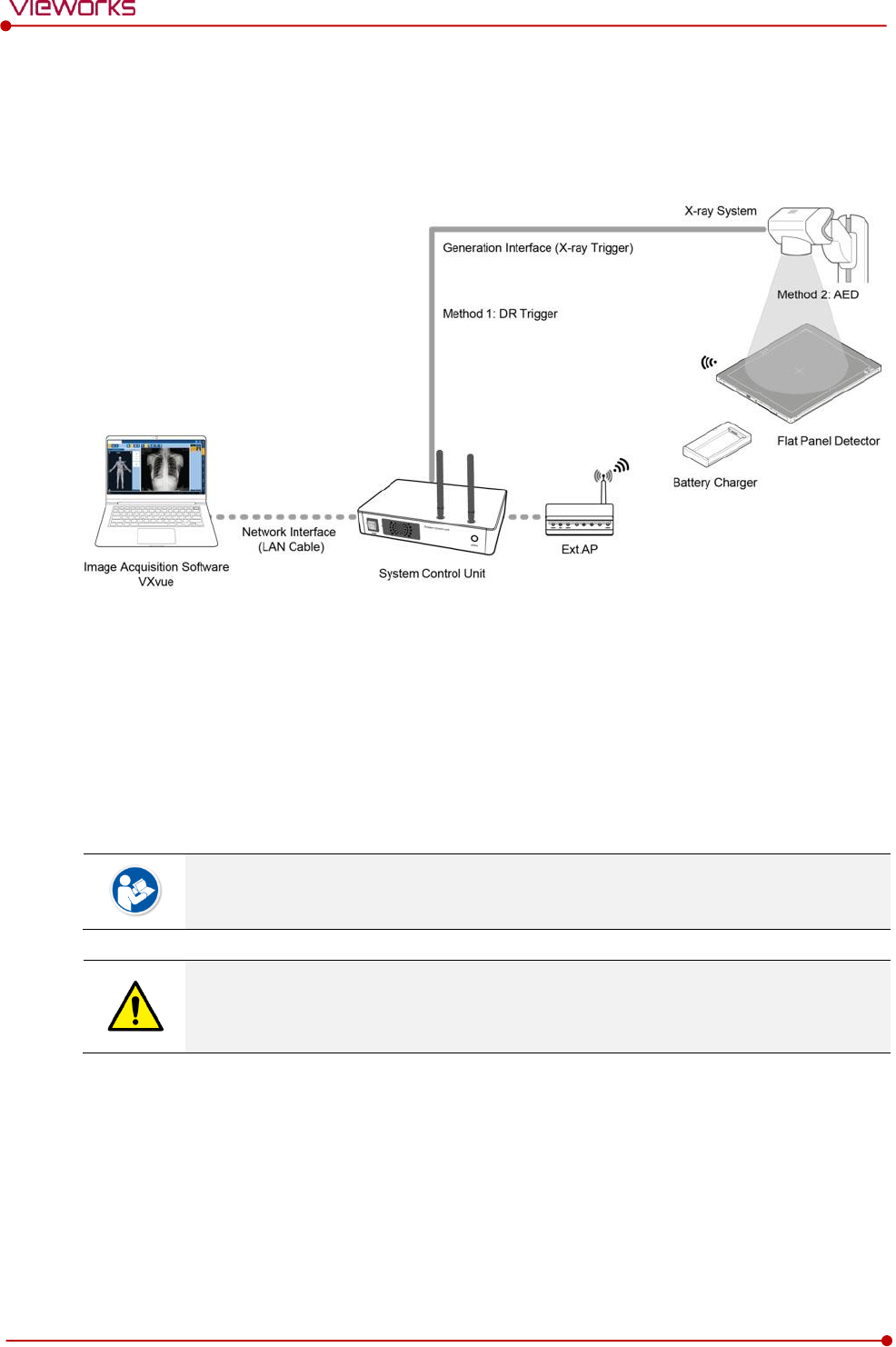 vieworks

X-ray System

Generation Interface (X-ray Trigger)

Method 2: AED

Method 1: DR Trigger

Flat Panel Detector

Battery Charger

Network Interface
(LAN Cable)

Ext AP

Image Acquisition Software
VXvue

System Control Unit