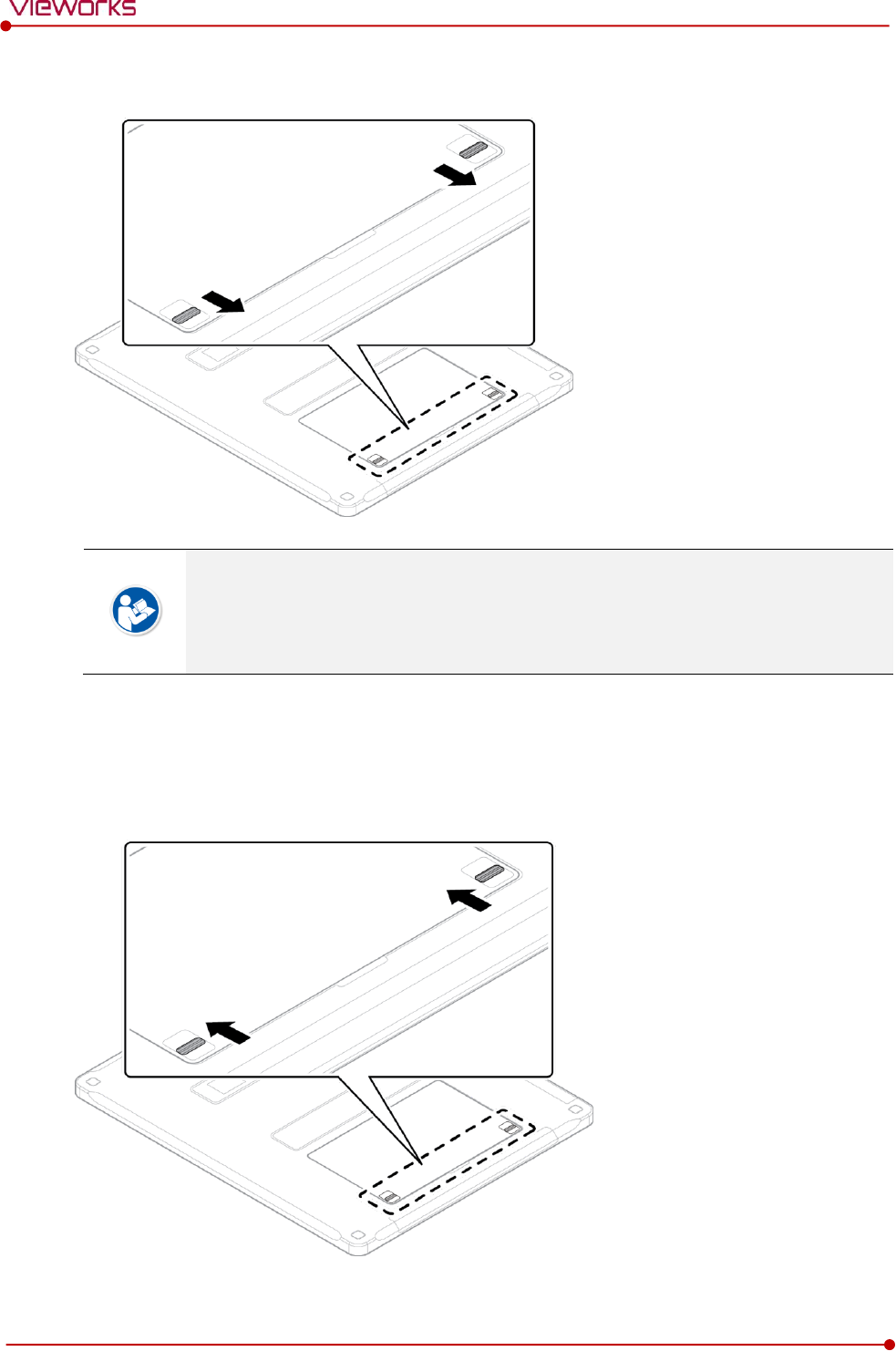 vieworks