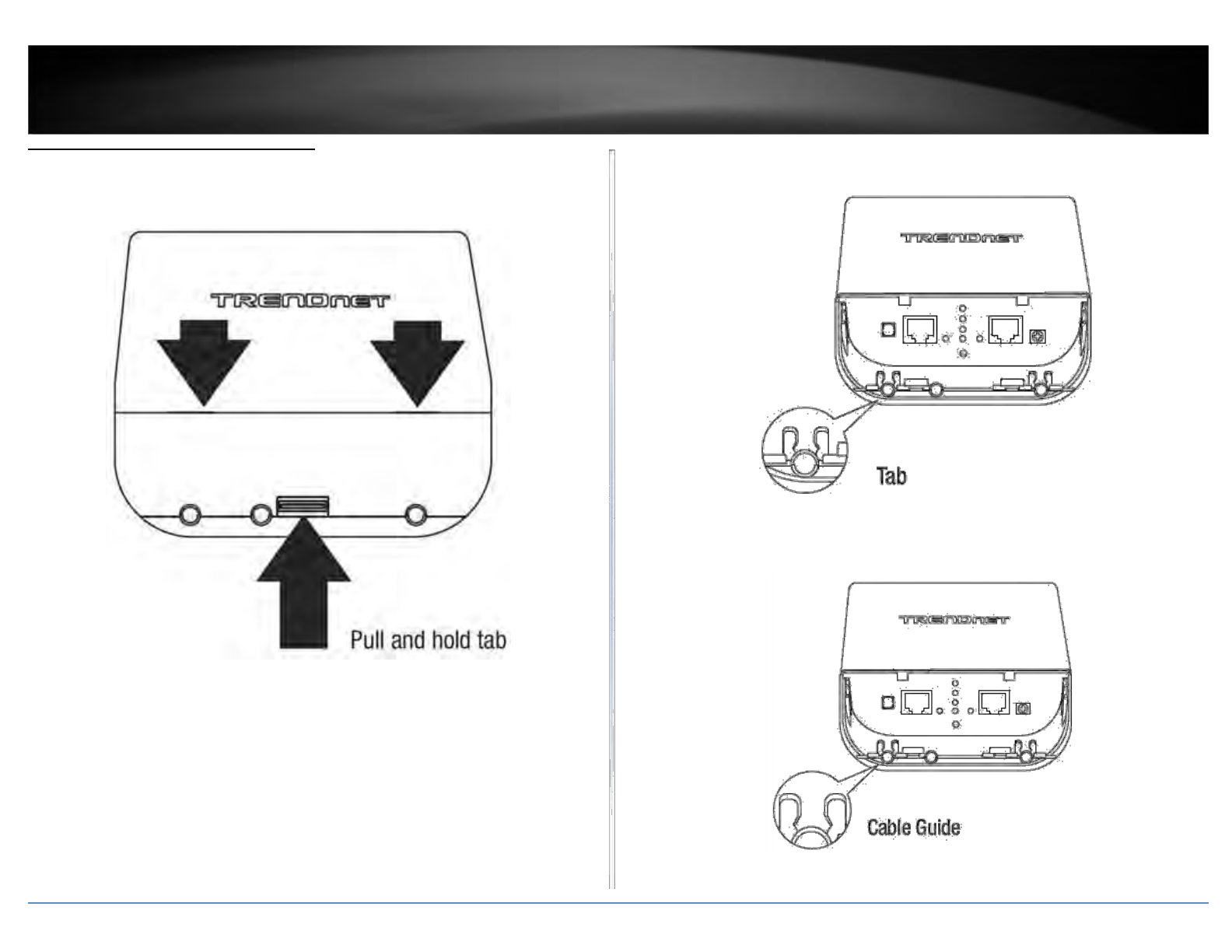 TRENDnet

Pull and hold tab

TRENDnet

Tab

TRENDnet

Cable Guide