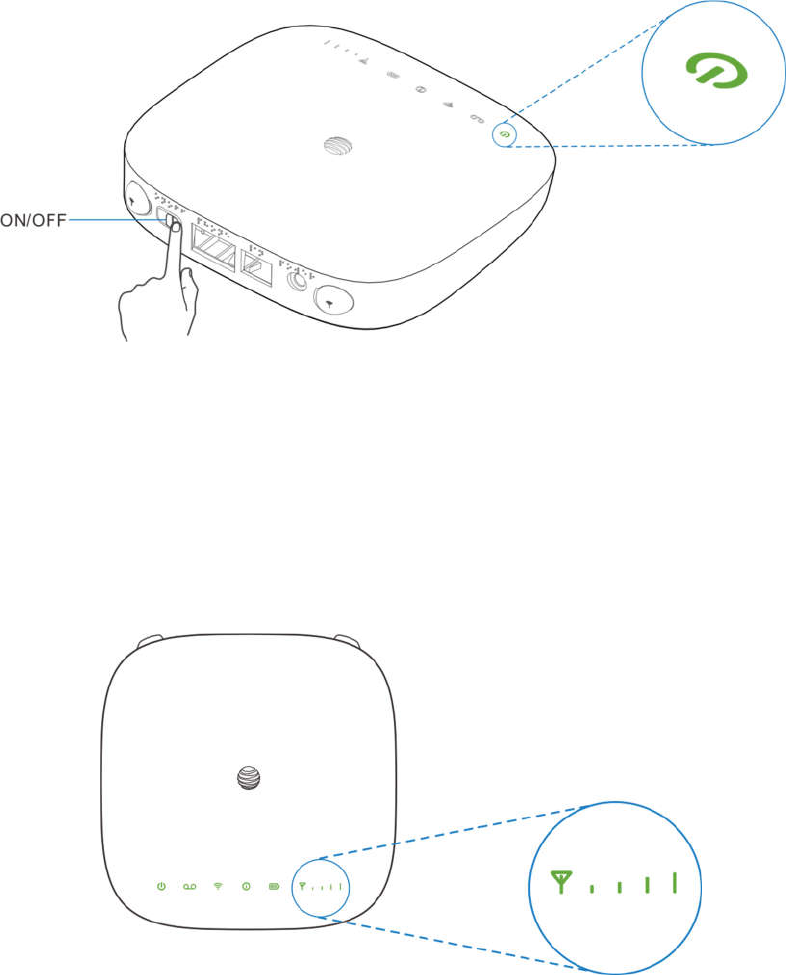 ON/OFF