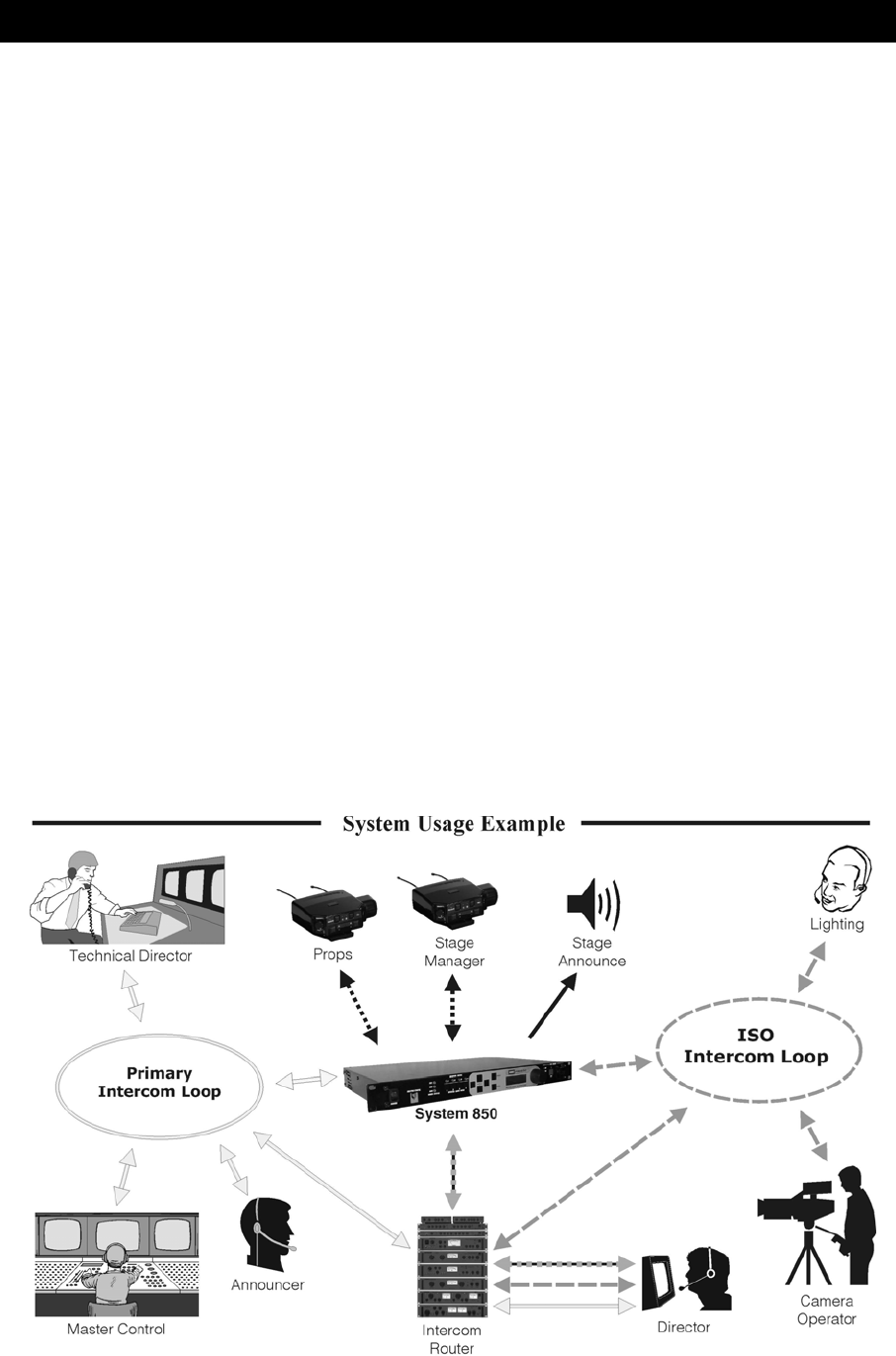 System Usage Example

Technical Director

Props

Stage Manager

Stage Announce

Lighting

Primary Intercom Loop

System 850

ISO Intercom Loop

Master Control

Announcer

Intercom Router

Director

Camera Operator