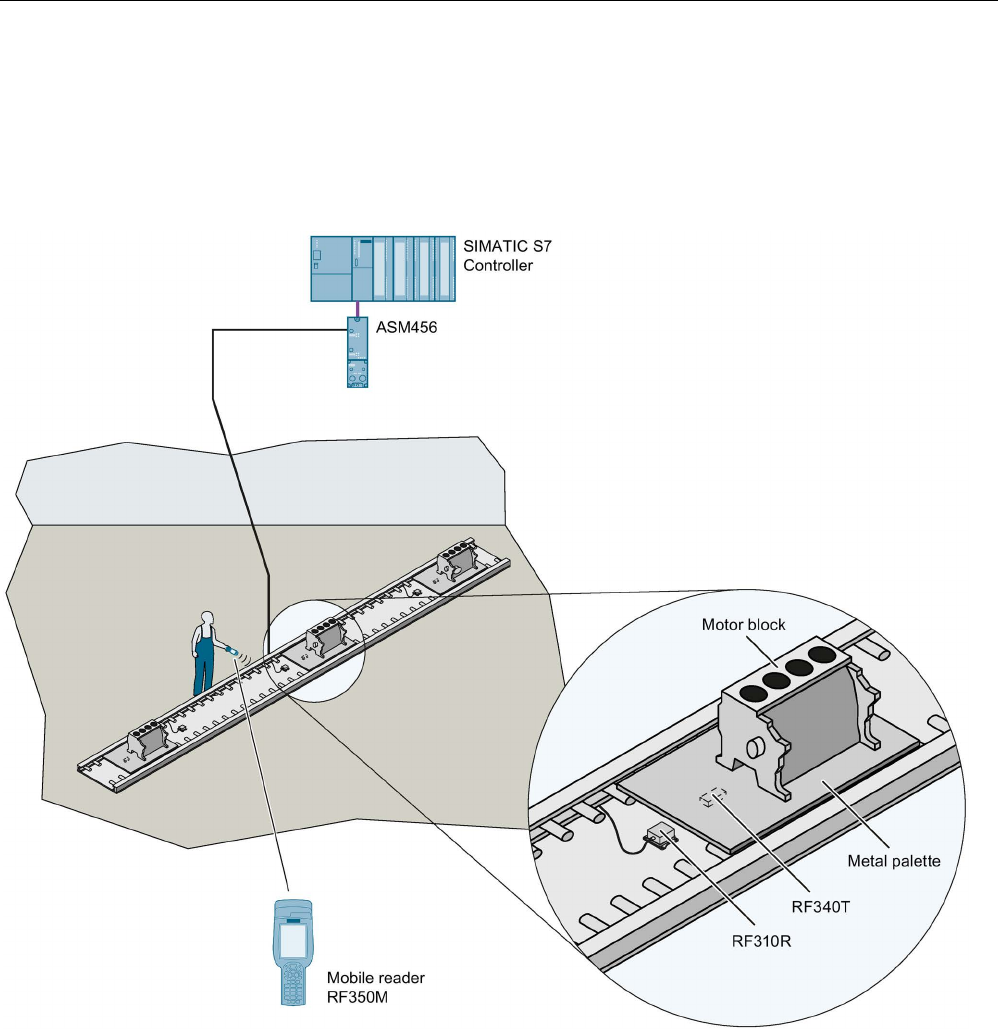 SIMATIC S7
Controller

ASM456

Motor block

Metal palette

RF340T

RF310R

Mobile reader
RF350M