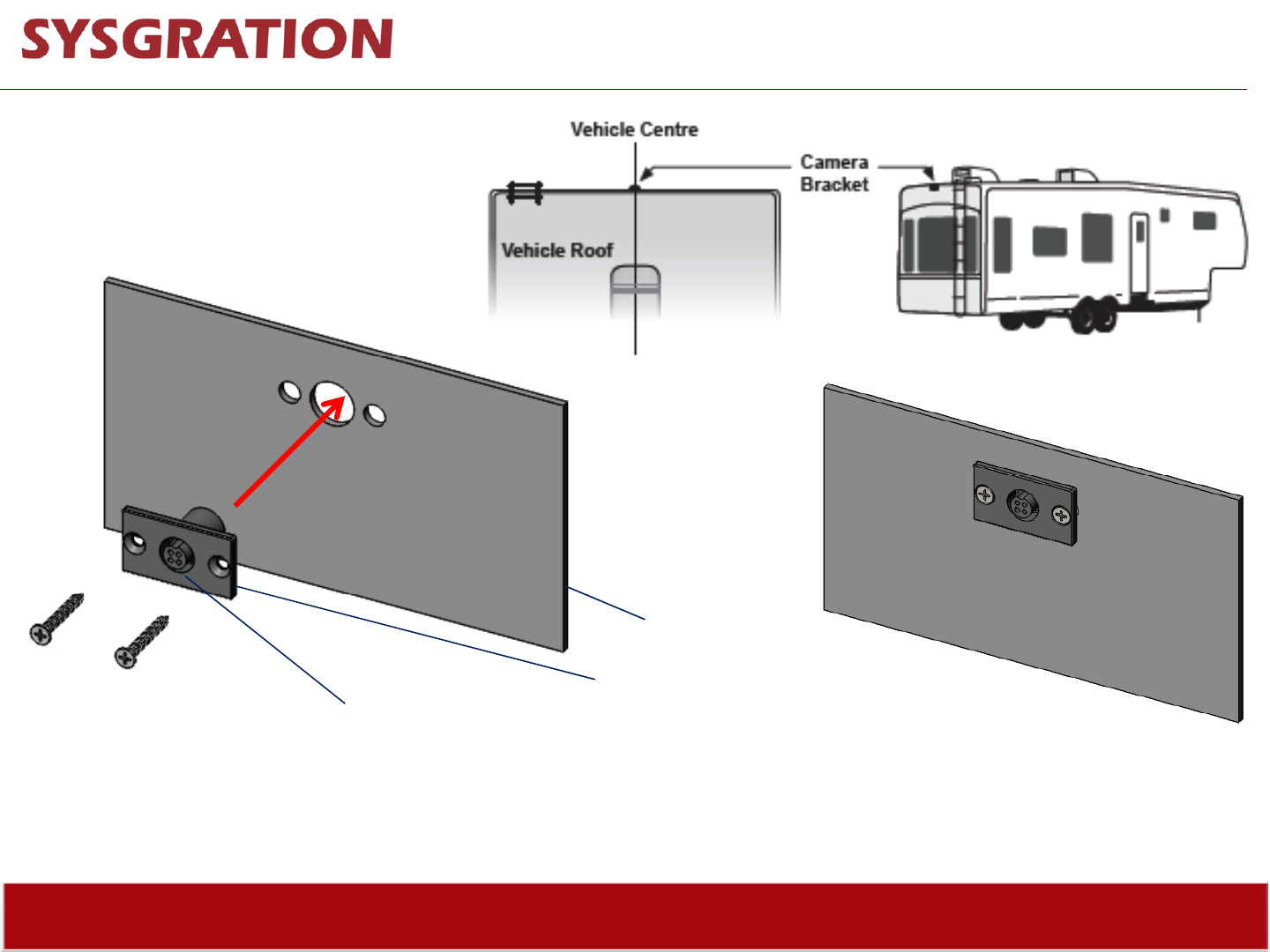 SYSGRATION

Vehicle Centre

Camera Bracket

Vehicle Roof