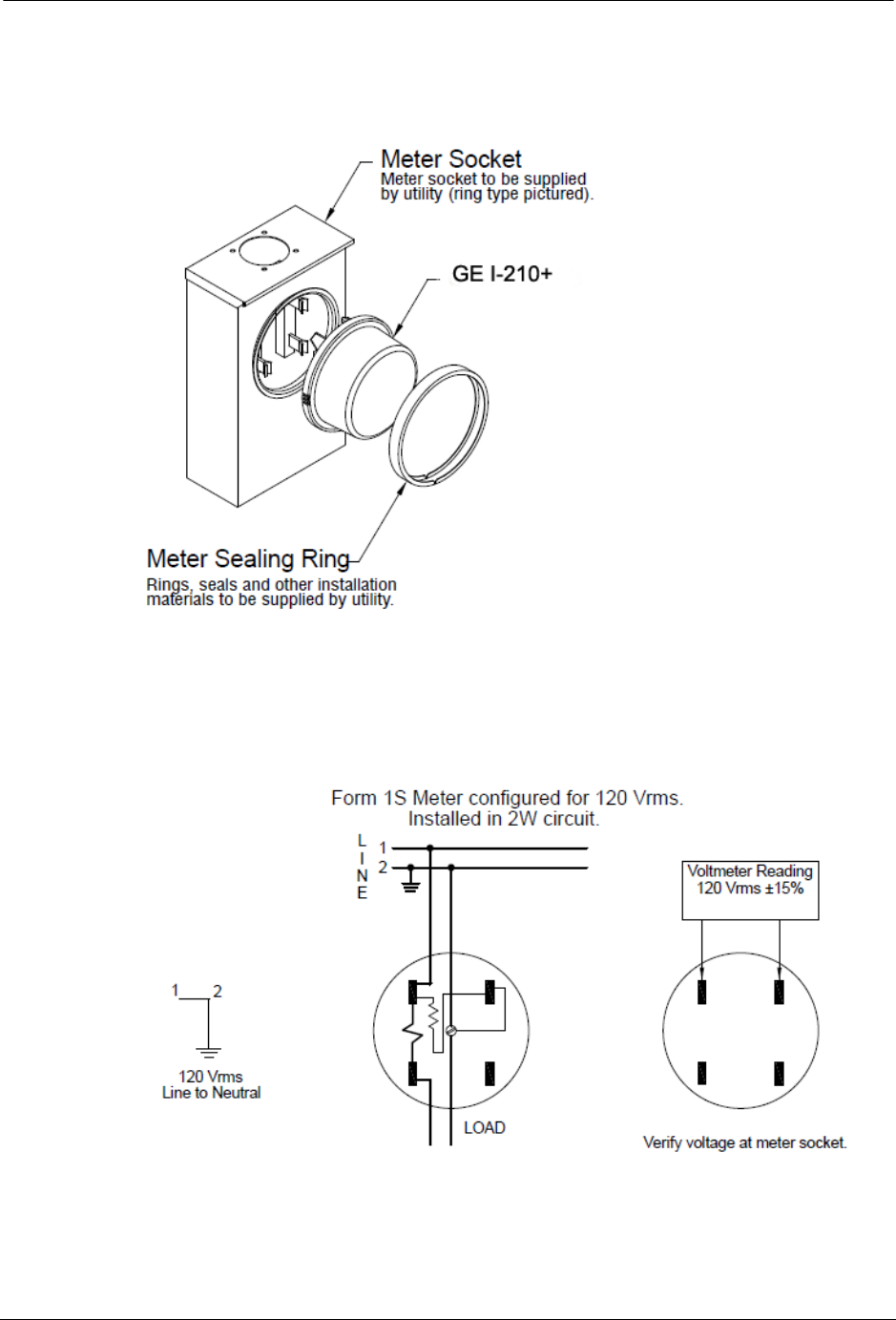 Meter Socket
Meter socket to be supplied by utility (ring type pictured).

GE I-210+

Meter Sealing Ring
Rings, seals and other installation materials to be supplied by utility.

Form 1S Meter configured for 120 Vrms.
Installed in 2W circuit.

L
I
N
E

1
2

Voltmeter Reading
120 Vrms ±15%

1 2

120 Vrms
Line to Neutral

LOAD

Verify voltage at meter socket.