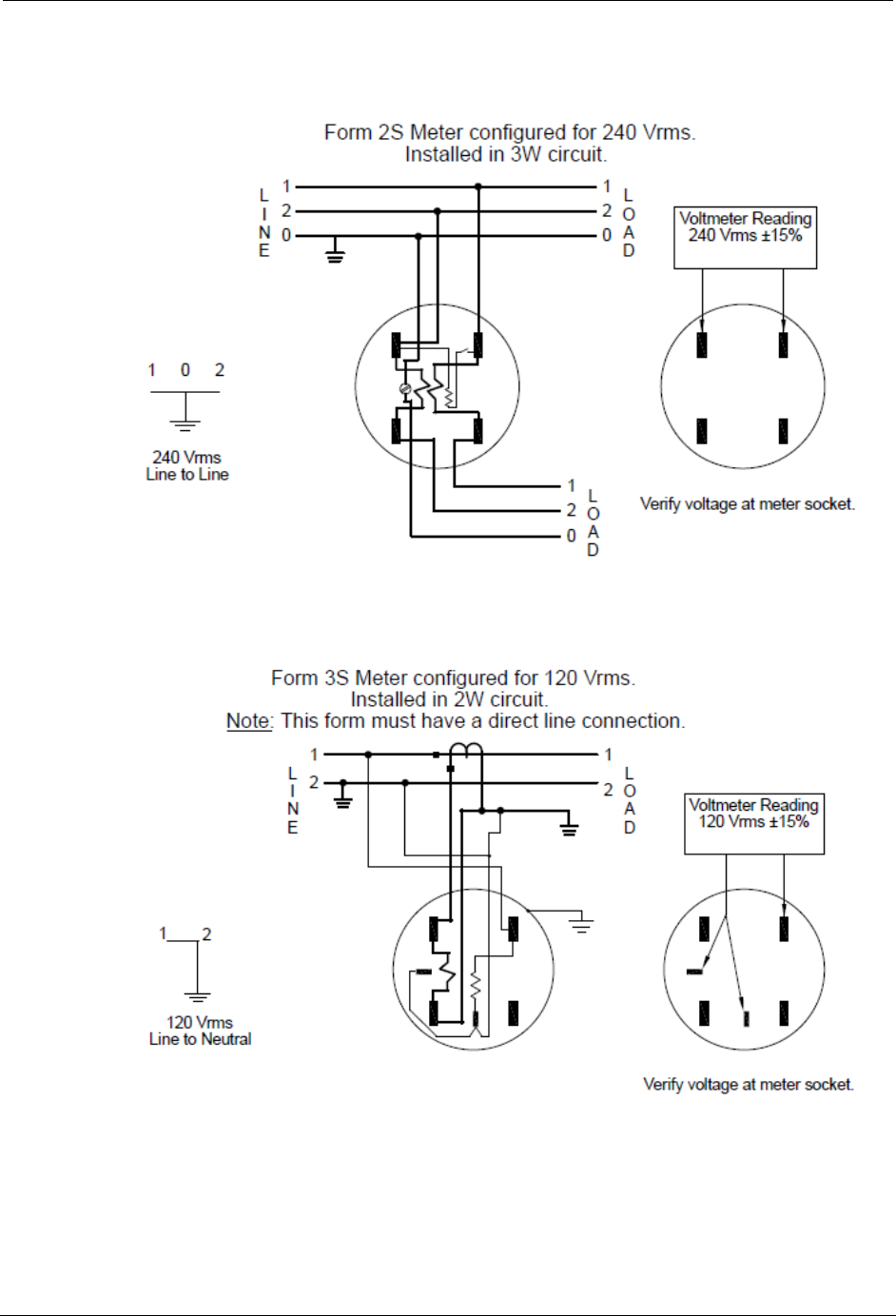 Form 2S Meter configured for 240 Vrms.
Installed in 3W circuit.

LINE
1
2
0

1
2
0
LOAD

Voltmeter Reading
240 Vrms ±15%

1 0 2

240 Vrms
Line to Line

1
2
0
LOAD

Verify voltage at meter socket.

Form 3S Meter configured for 120 Vrms.
Installed in 2W circuit.
Note: This form must have a direct line connection.

LINE
1
2

1
2
LOAD

Voltmeter Reading
120 Vrms ±15%

1 2

120 Vrms
Line to Neutral

Verify voltage at meter socket.