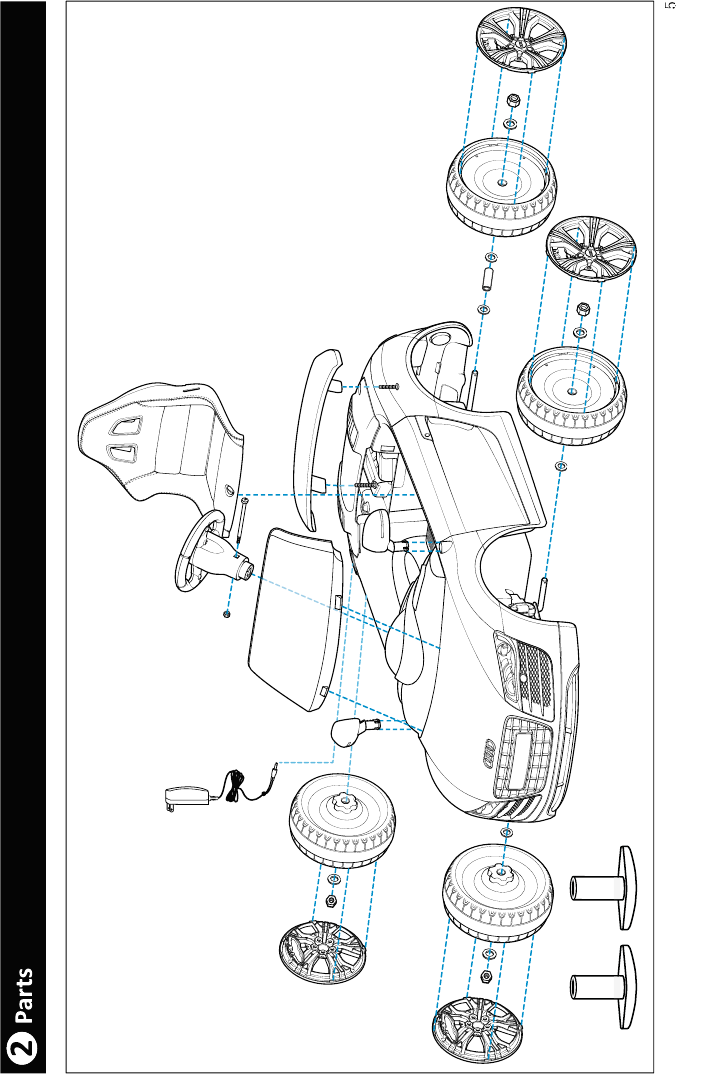 2 Parts

5