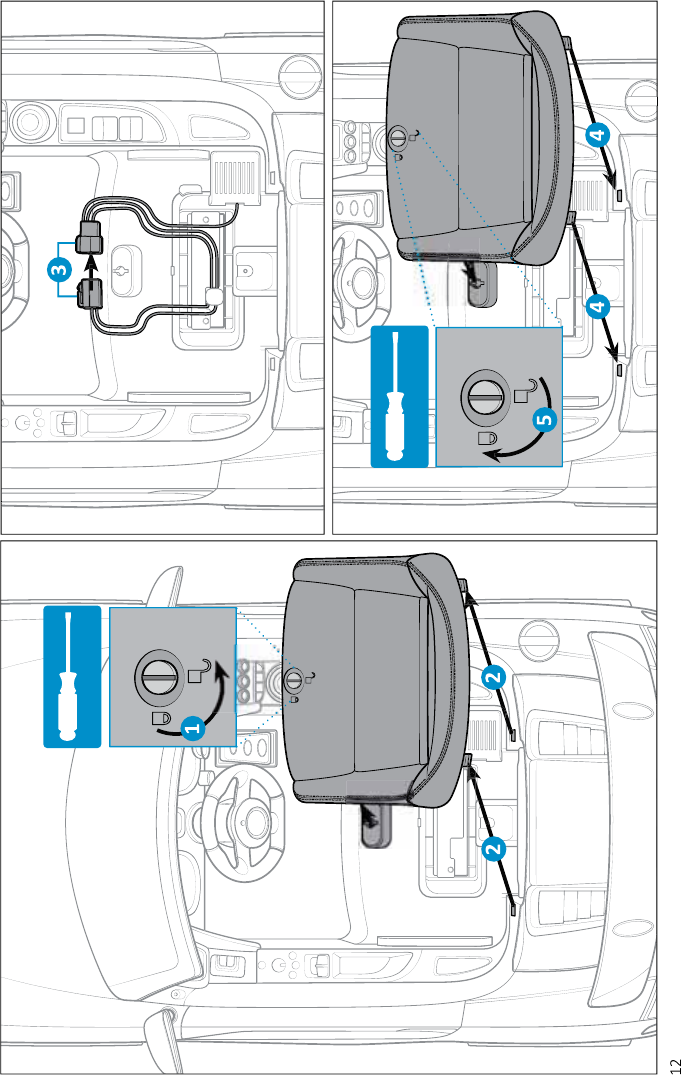 1
2
2
3
4
4
5
12