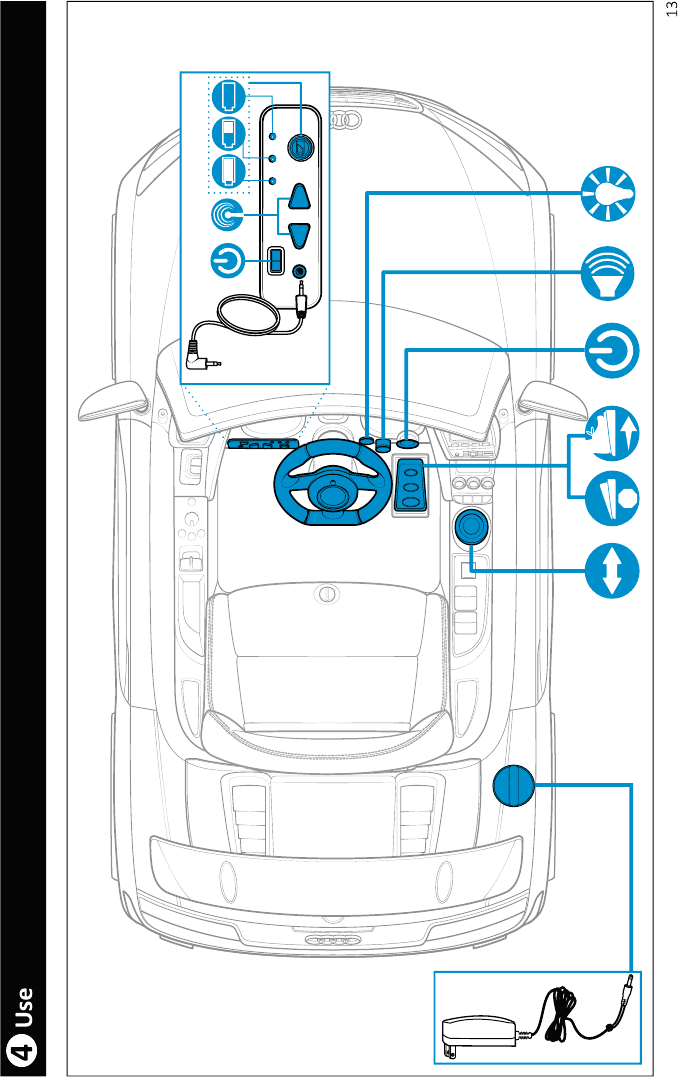 4 Use

13