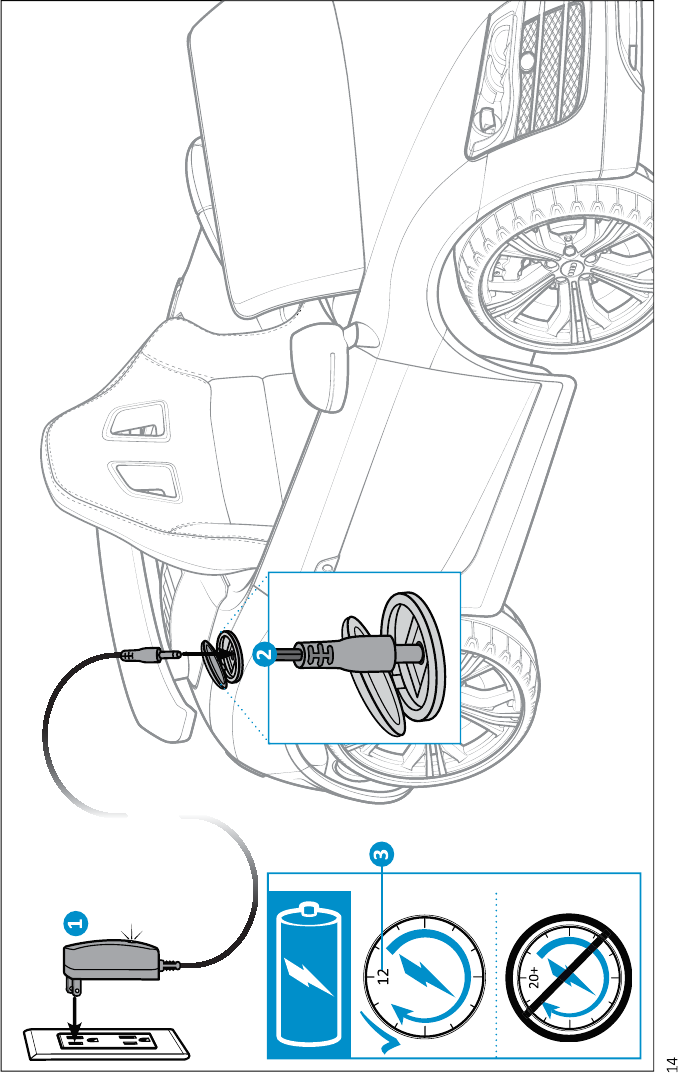 1

2

3

12

20+

14