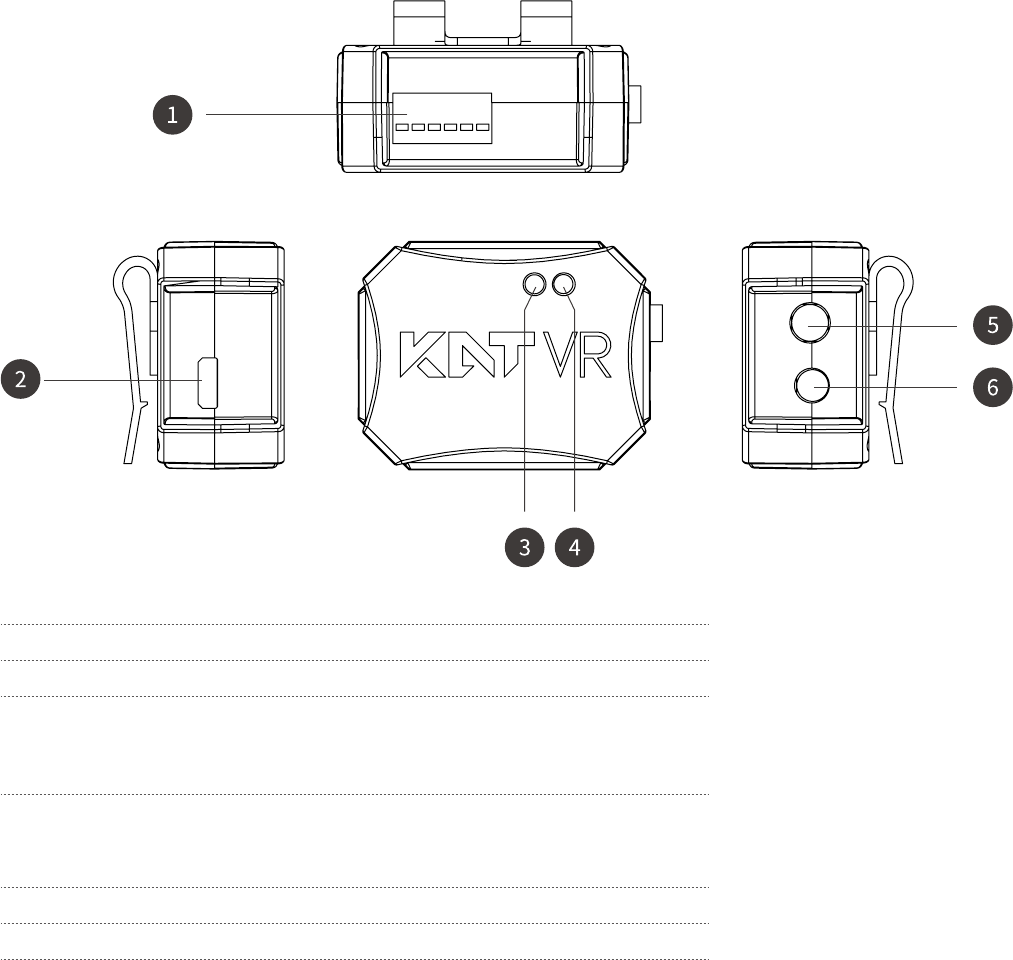 1

2

KAT VR

5

6

3 4