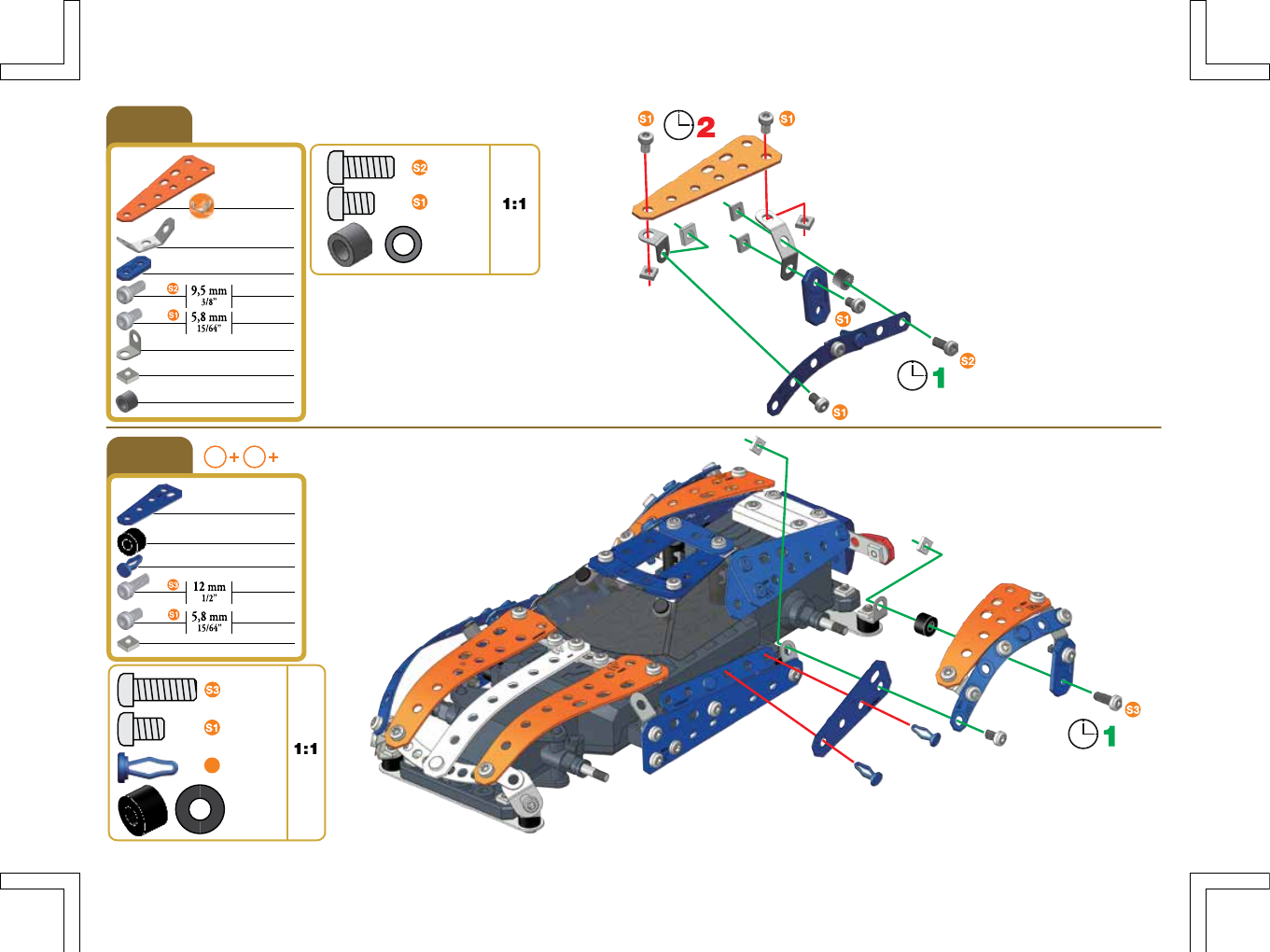 S2 9,5 mm 3/8"
S1 5,8 mm 15/64"

S2
S1
1:1

S1 2 S1
S1
S2
1
S1

+ +

S3 12 mm 1/2"
S1 5,8 mm 15/64"

S3
S1
1:1

S3
1