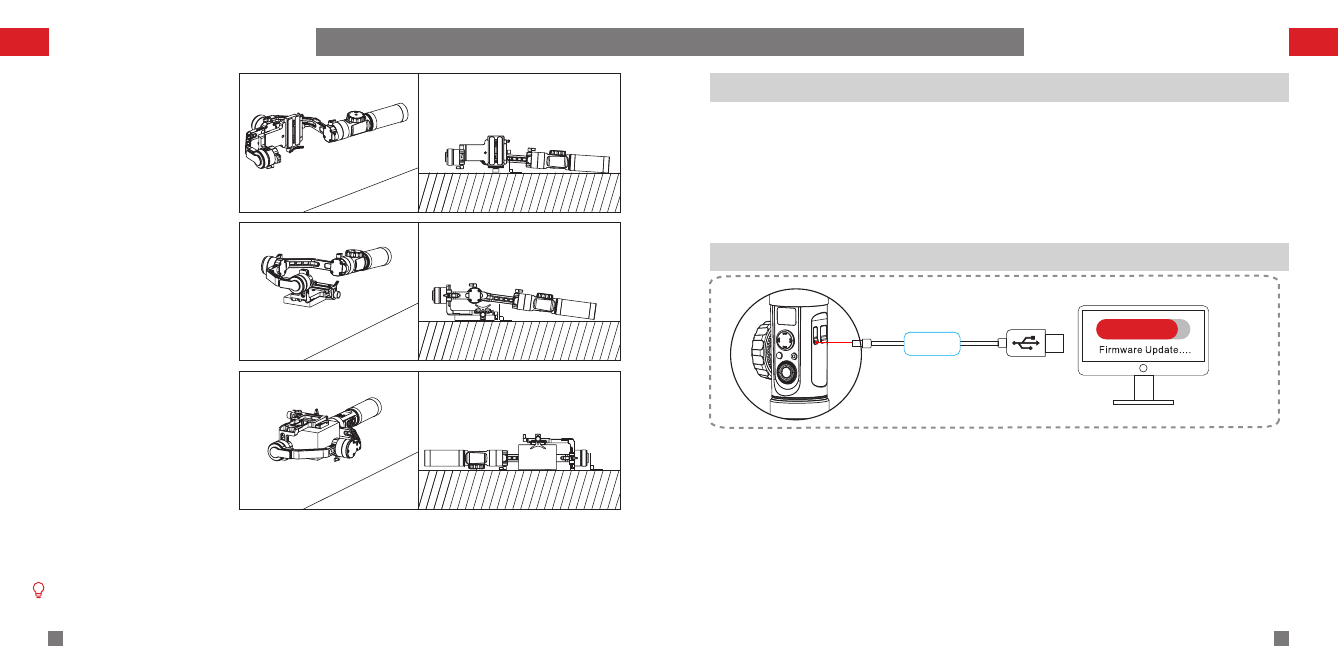 Firmware Update....